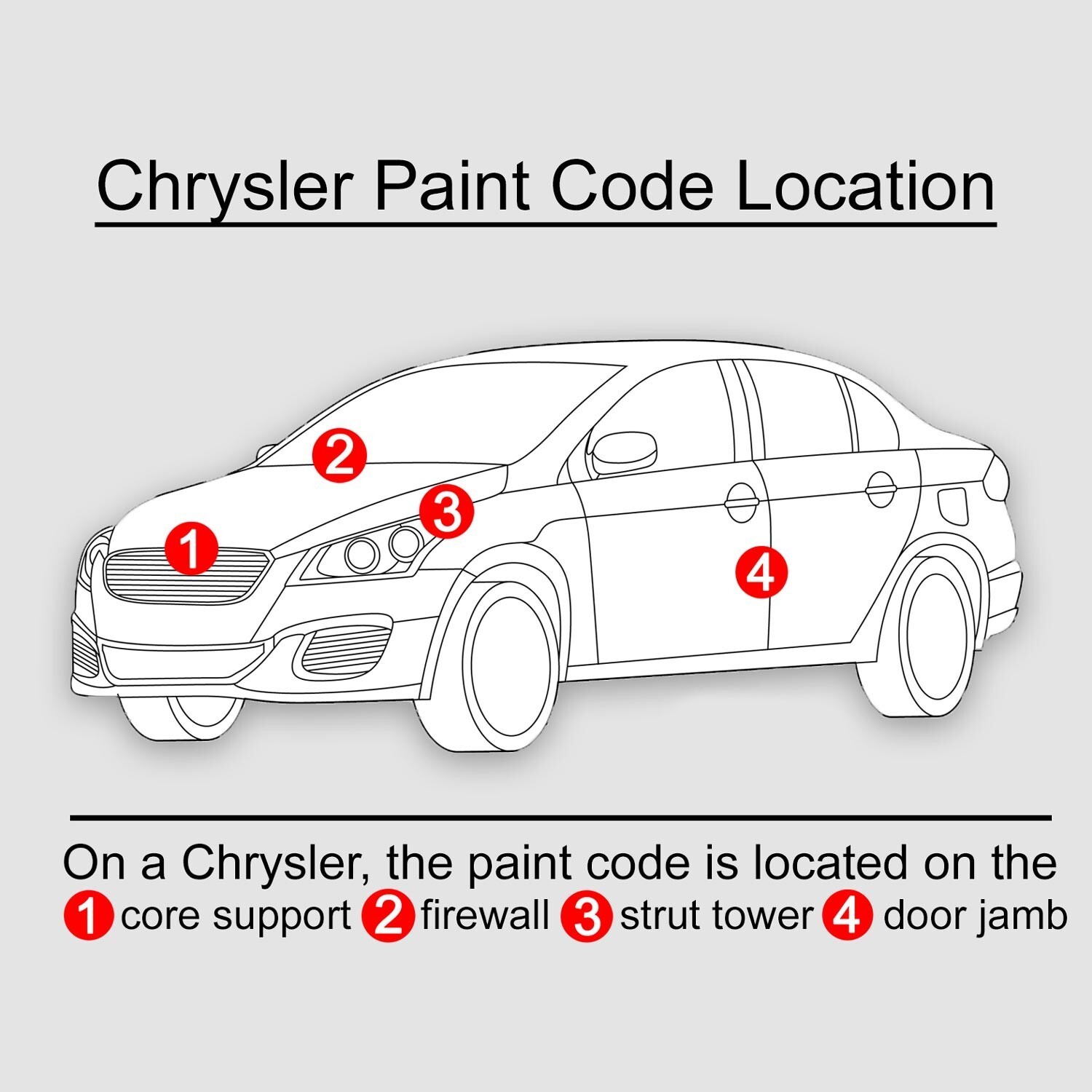 Chrysler Paint Code Location

2

3

1

4

On a Chrysler, the paint code is located on the
1 core support 2 firewall 3 strut tower 4 door jamb