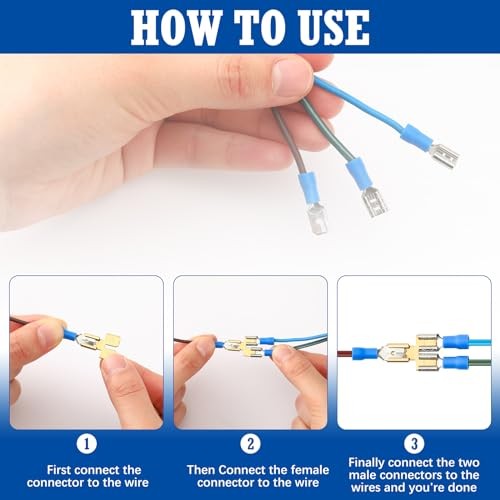 HOW TO USE

1
First connect the connector to the wire

2
Then Connect the female connector to the wire

3
Finally connect the two male connectors to the wires and you're done