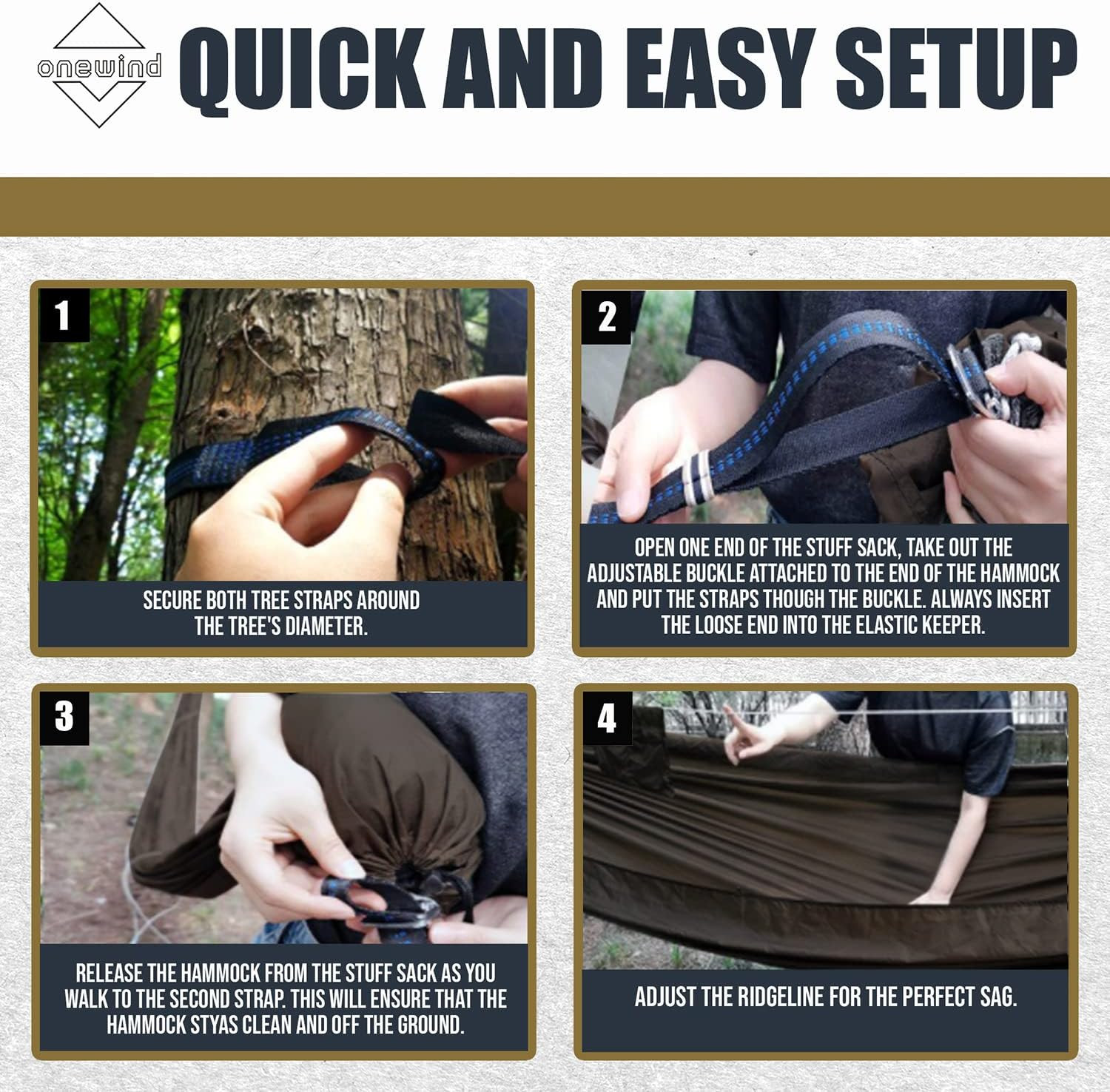 onewind

QUICK AND EASY SETUP

1

SECURE BOTH TREE STRAPS AROUND THE TREE'S DIAMETER.

2

OPEN ONE END OF THE STUFF SACK, TAKE OUT THE ADJUSTABLE BUCKLE ATTACHED TO THE END OF THE HAMMOCK AND PUT THE STRAPS THOUGH THE BUCKLE. ALWAYS INSERT THE LOOSE END INTO THE ELASTIC KEEPER.

3

RELEASE THE HAMMOCK FROM THE STUFF SACK AS YOU WALK TO THE SECOND STRAP. THIS WILL ENSURE THAT THE HAMMOCK STYAS CLEAN AND OFF THE GROUND.

4

ADJUST THE RIDGELINE FOR THE PERFECT SAG.