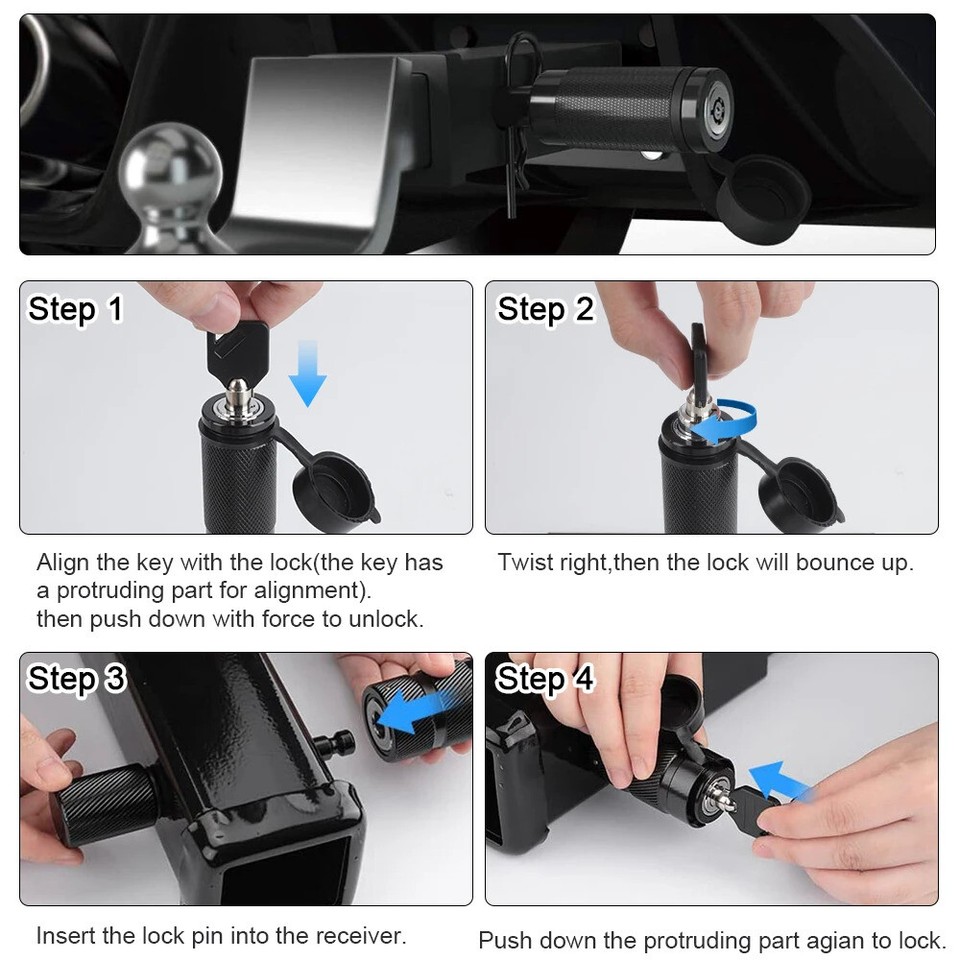 Step 1

Align the key with the lock(the key has a protruding part for alignment).
then push down with force to unlock.

Step 2

Twist right,then the lock will bounce up.

Step 3

Insert the lock pin into the receiver.

Step 4

Push down the protruding part agian to lock.