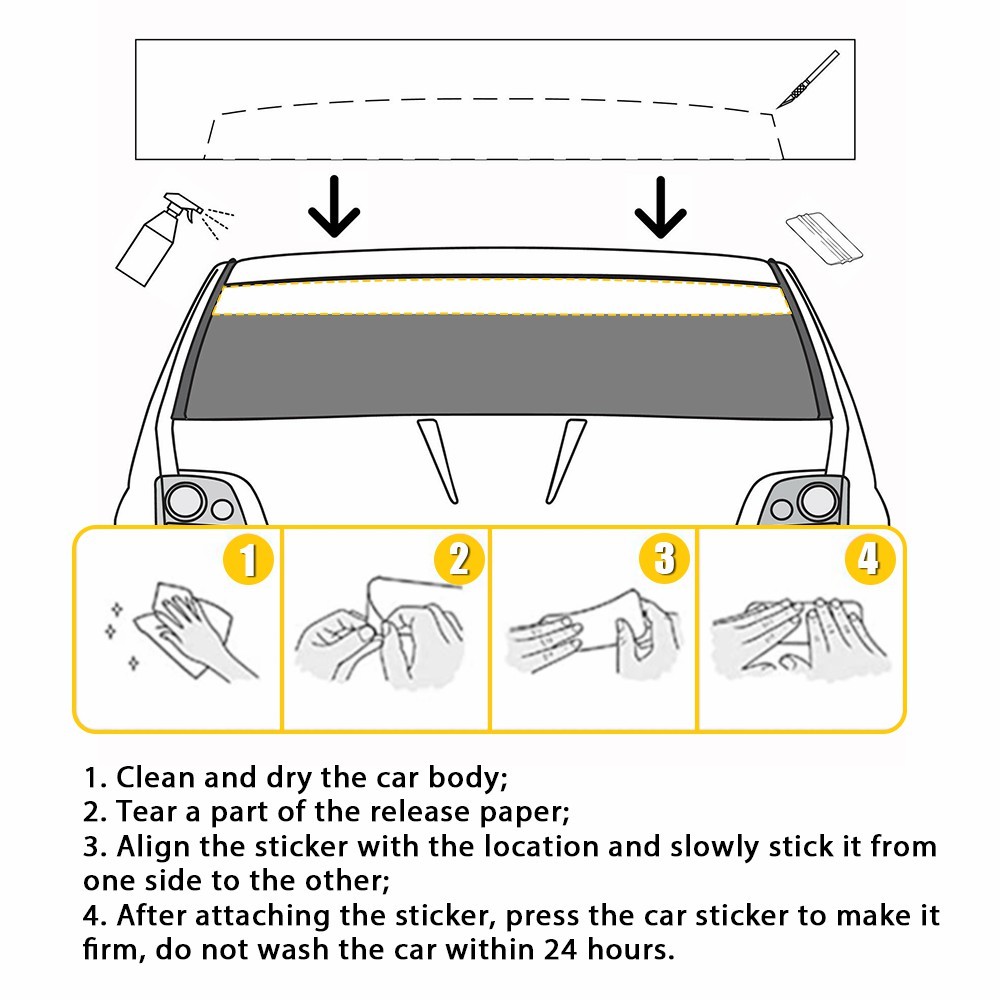 1

2

3

4

1. Clean and dry the car body;
2. Tear a part of the release paper;
3. Align the sticker with the location and slowly stick it from one side to the other;
4. After attaching the sticker, press the car sticker to make it firm, do not wash the car within 24 hours.