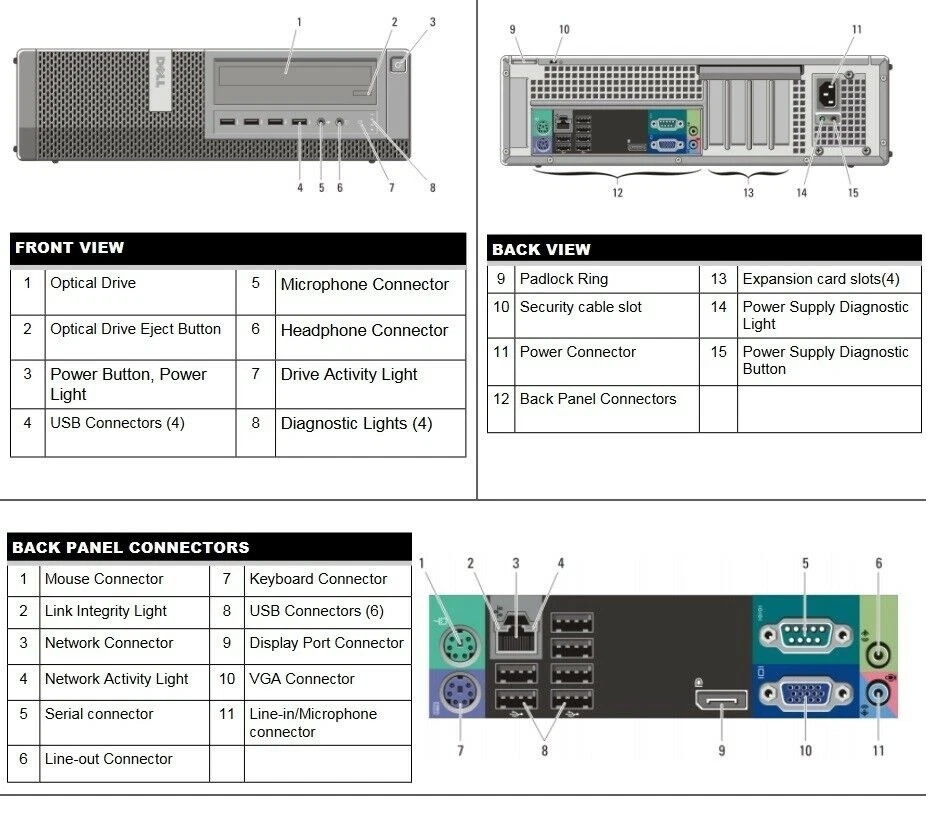 1 2 3

DELL

4 5 6 7 8

9 10 11

12 13 14 15

FRONT VIEW

| 1 | Optical Drive | 5 | Microphone Connector |
|---|---|---|---|
| 2 | Optical Drive Eject Button | 6 | Headphone Connector |
| 3 | Power Button, Power Light | 7 | Drive Activity Light |
| 4 | USB Connectors (4) | 8 | Diagnostic Lights (4) |

BACK VIEW

| 9 | Padlock Ring | 13 | Expansion card slots(4) |
|---|---|---|---|
| 10 | Security cable slot | 14 | Power Supply Diagnostic Light |
| 11 | Power Connector | 15 | Power Supply Diagnostic Button |
| 12 | Back Panel Connectors | | |

BACK PANEL CONNECTORS

| 1 | Mouse Connector | 7 | Keyboard Connector |
|---|---|---|---|
| 2 | Link Integrity Light | 8 | USB Connectors (6) |
| 3 | Network Connector | 9 | Display Port Connector |
| 4 | Network Activity Light | 10 | VGA Connector |
| 5 | Serial connector | 11 | Line-in/Microphone connector |
| 6 | Line-out Connector | | |

1 2 3 4 5 6

7 8 9 10 11