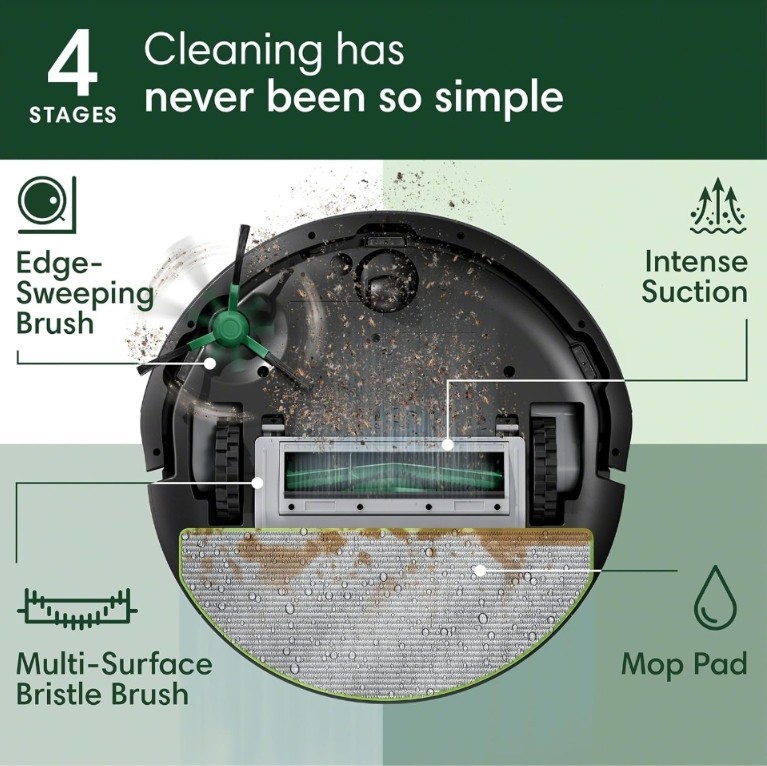 4 STAGES

Cleaning has never been so simple

Edge-Sweeping Brush

Intense Suction

Multi-Surface Bristle Brush

Mop Pad