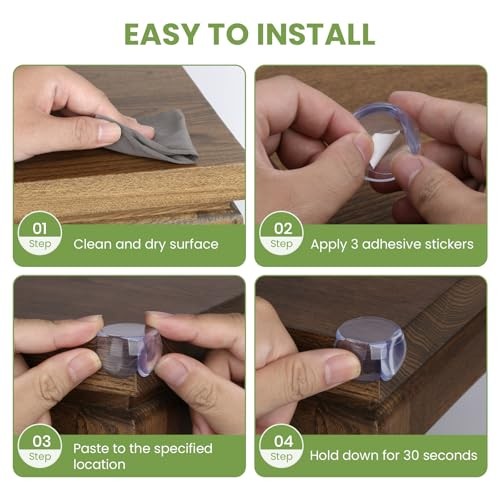 EASY TO INSTALL

01 Step Clean and dry surface

02 Step Apply 3 adhesive stickers

03 Step Paste to the specified location

04 Step Hold down for 30 seconds