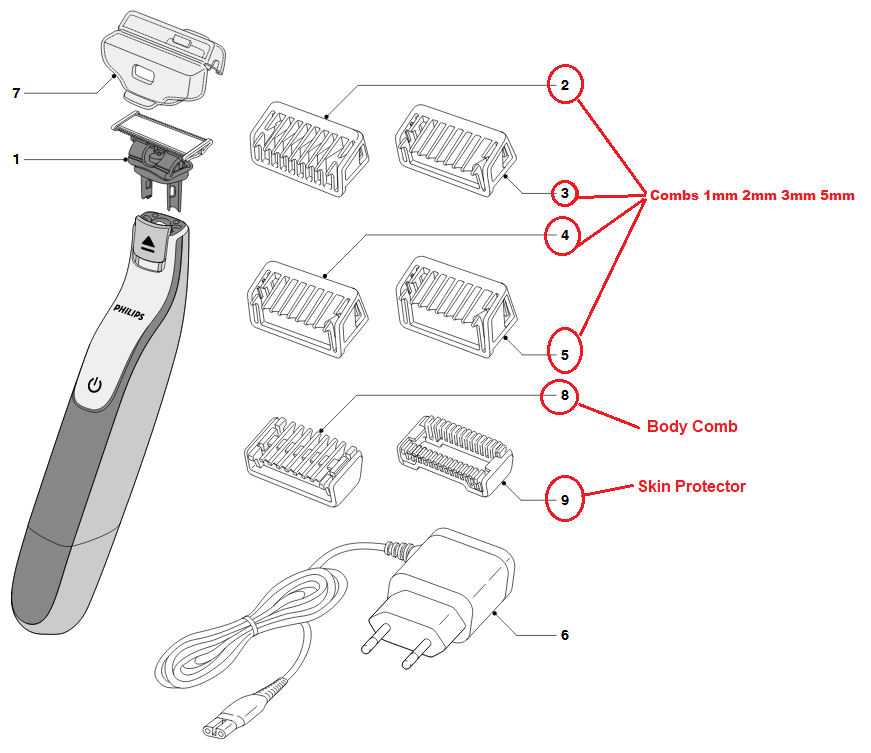 7

1

PHILIPS

2

3

Combs 1mm 2mm 3mm 5mm

4

5

8

Body Comb

9

Skin Protector

6