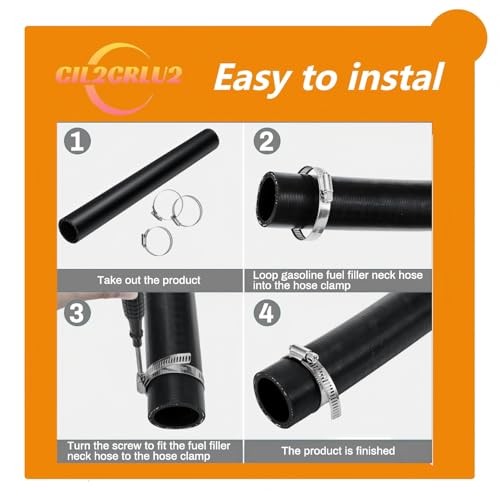 CIL2CRLU2

Easy to instal

1

Take out the product

2

Loop gasoline fuel filler neck hose into the hose clamp

3

Turn the screw to fit the fuel filler neck hose to the hose clamp

4

The product is finished