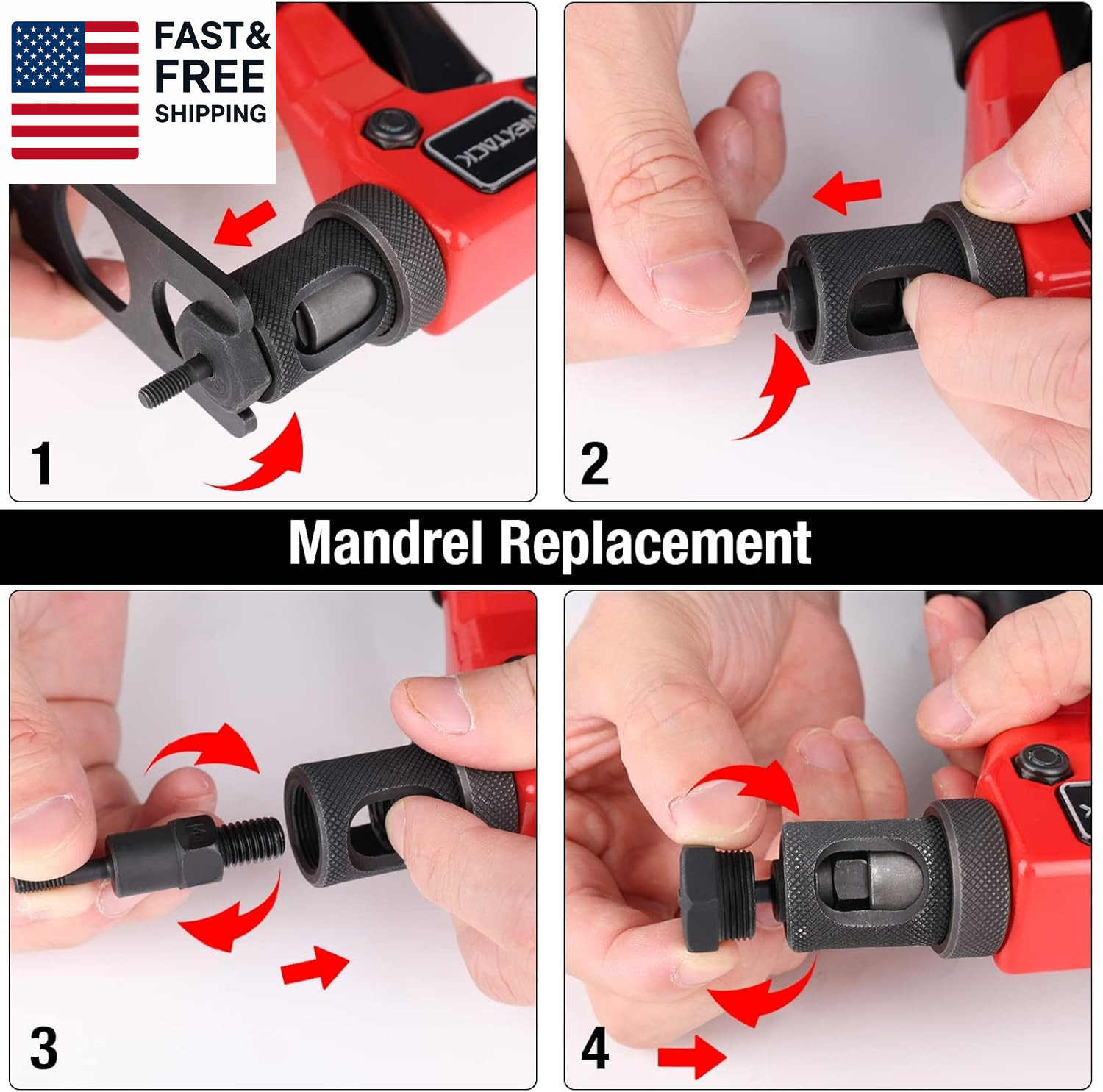 FAST&
FREE
SHIPPING

NEXTACK

1

2

Mandrel Replacement

3

4