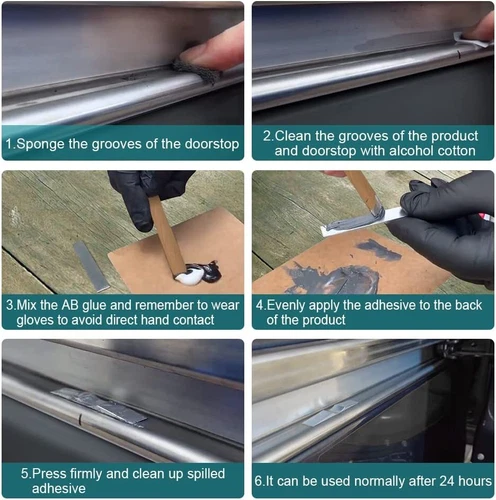 1.Sponge the grooves of the doorstop

2.Clean the grooves of the product and doorstop with alcohol cotton

3.Mix the AB glue and remember to wear gloves to avoid direct hand contact

4.Evenly apply the adhesive to the back of the product

5.Press firmly and clean up spilled adhesive

6.It can be used normally after 24 hours