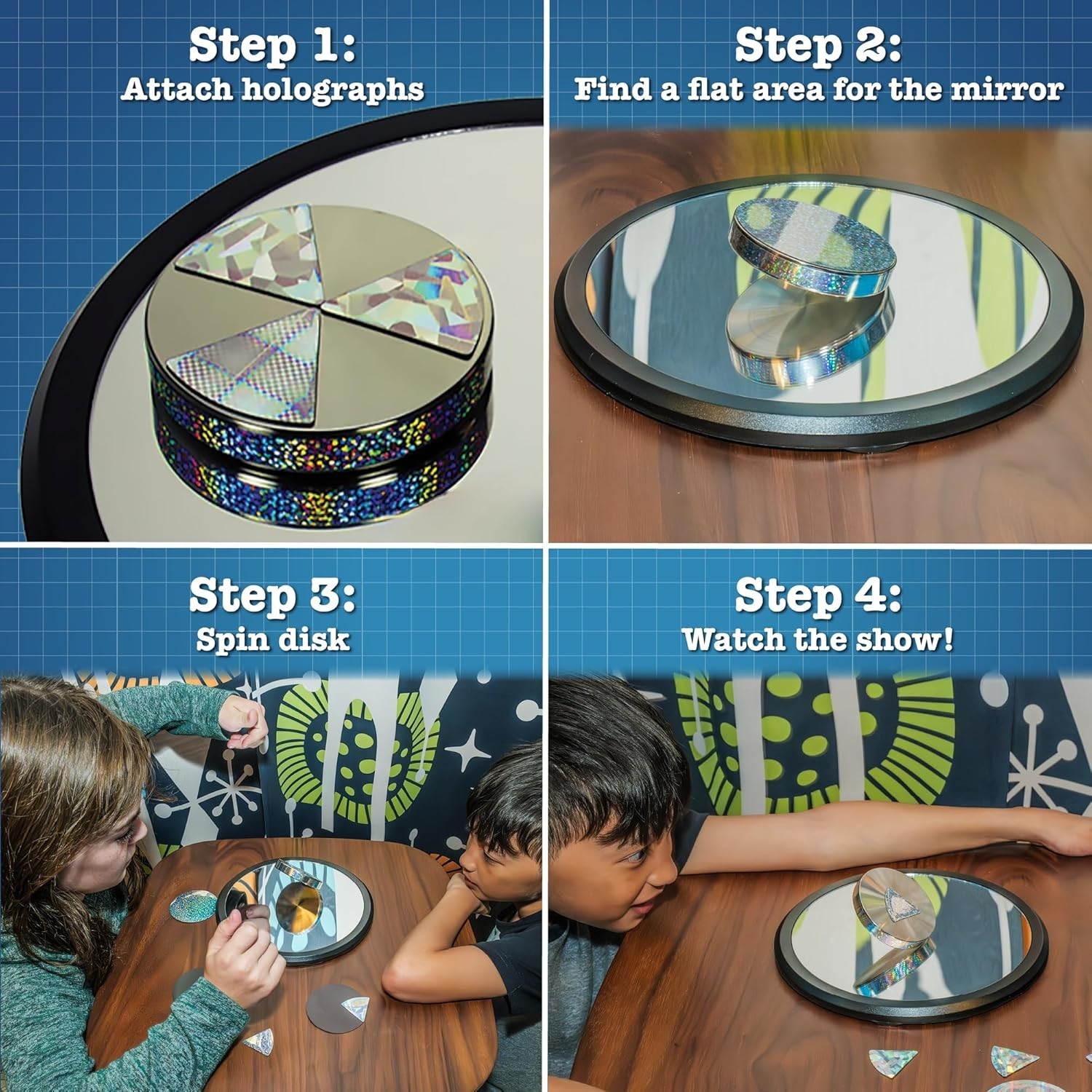 Step 1:
Attach holographs

Step 2:
Find a flat area for the mirror

Step 3:
Spin disk

Step 4:
Watch the show!