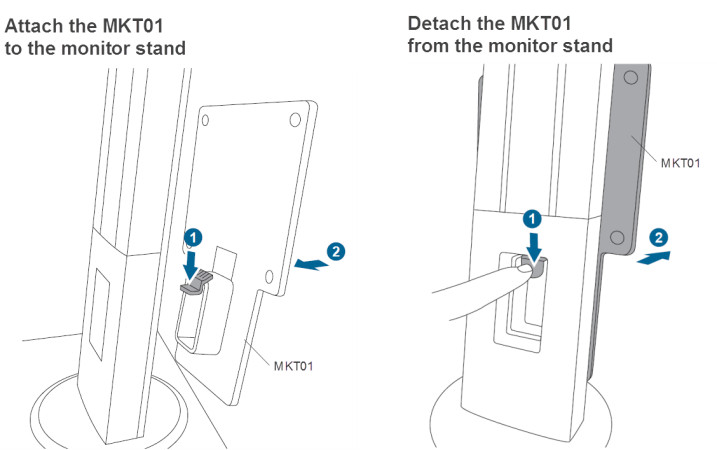 Attach the MKT01 to the monitor stand

1

2

MKT01

Detach the MKT01 from the monitor stand

MKT01

1

2