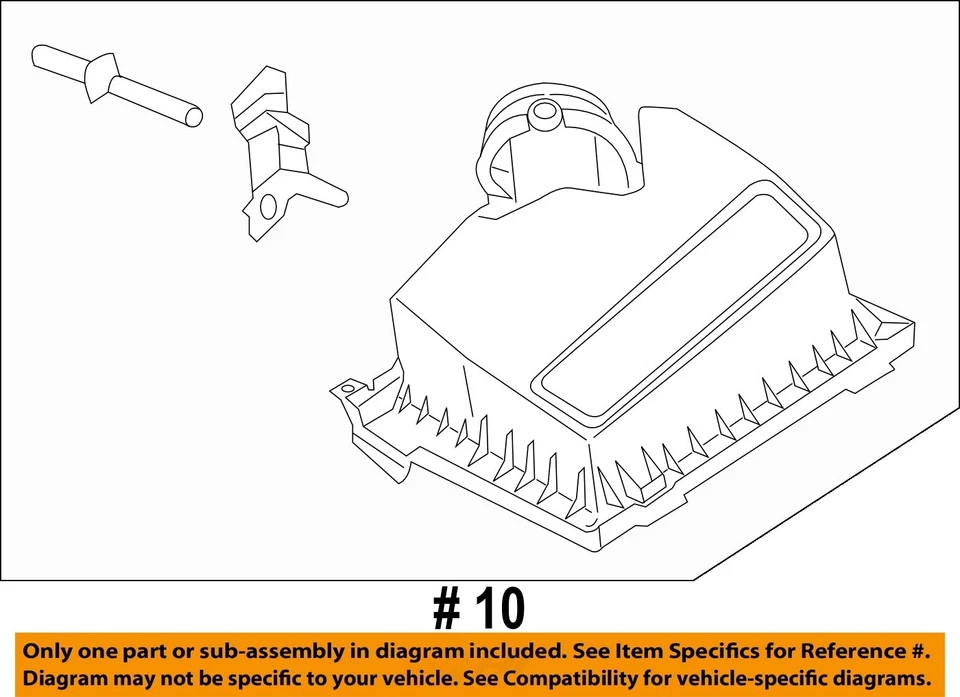 # 10

Only one part or sub-assembly in diagram included. See Item Specifics for Reference #.
Diagram may not be specific to your vehicle. See Compatibility for vehicle-specific diagrams.