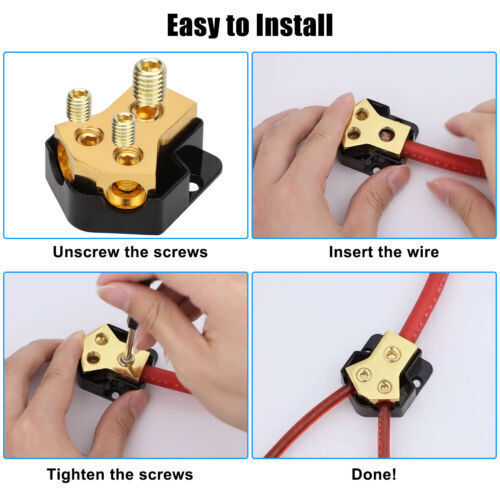 Easy to Install

Unscrew the screws

Insert the wire

Tighten the screws

Done!