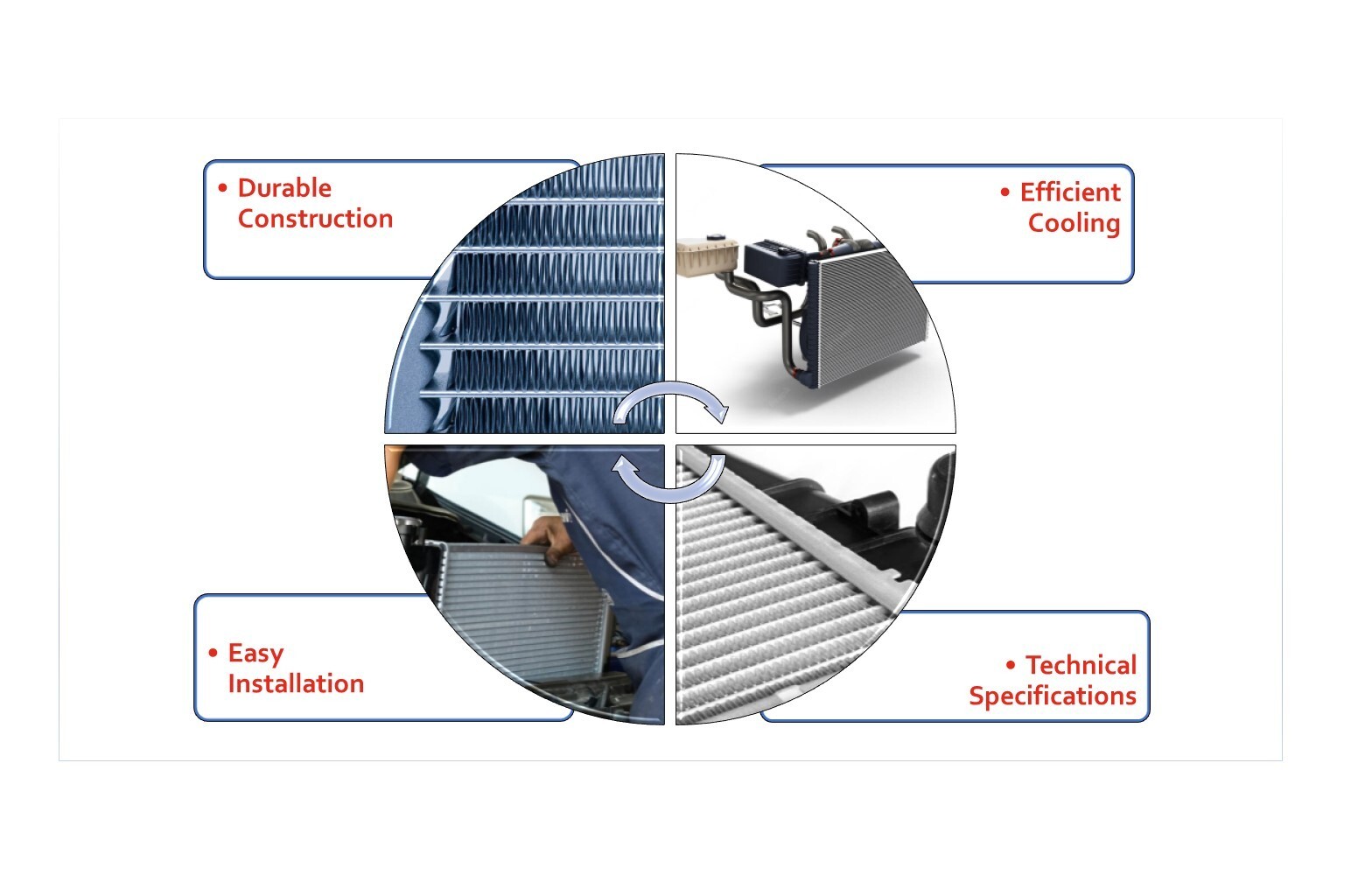 • Durable Construction

• Efficient Cooling

• Easy Installation

• Technical Specifications