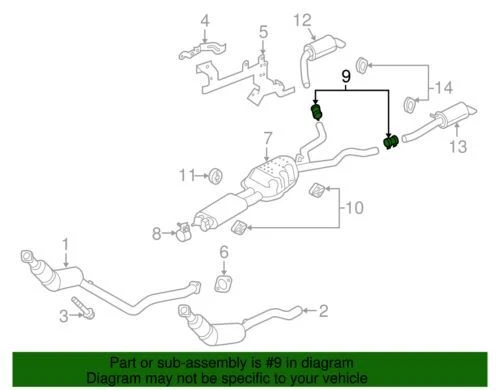 4
5
12
9
14
13
7
11
10
8
1
6
3
2

Part or sub-assembly is #9 in diagram
Diagram may not be specific to your vehicle