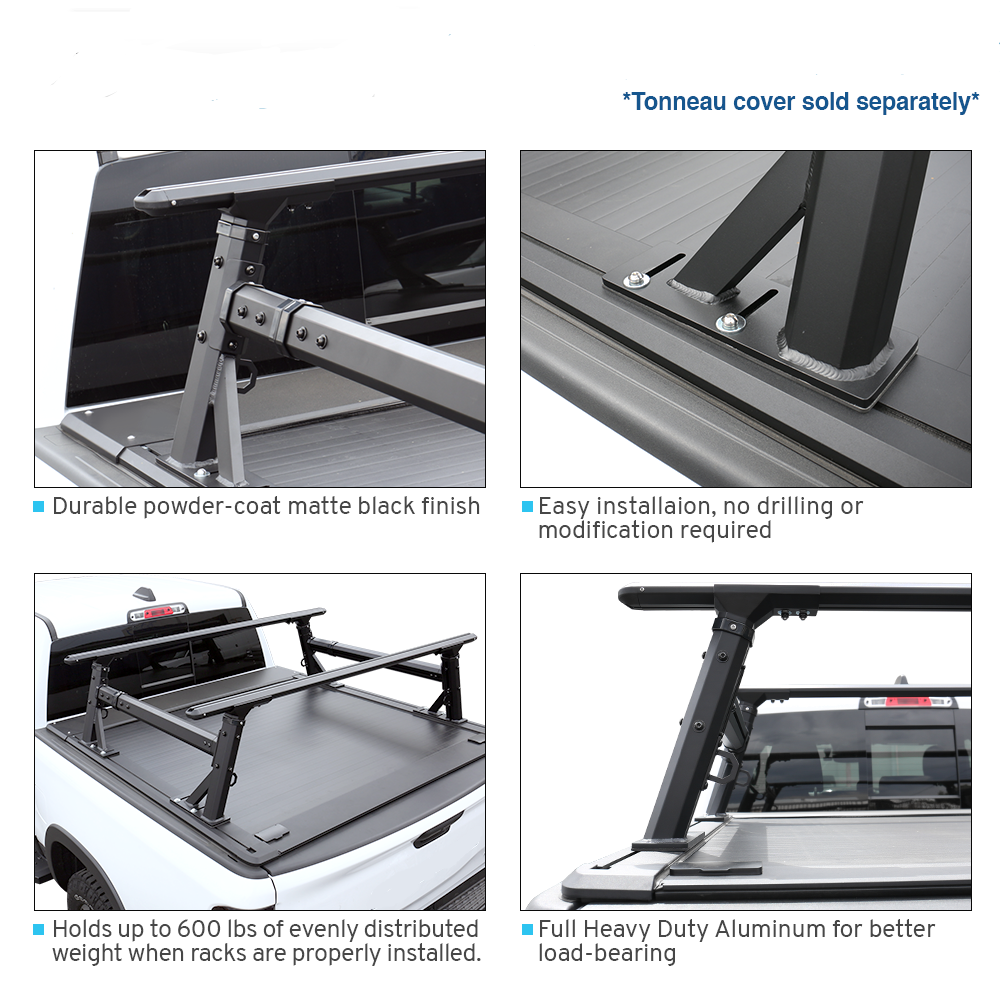 *Tonneau cover sold separately*

Durable powder-coat matte black finish

Easy installaion, no drilling or modification required

Holds up to 600 lbs of evenly distributed weight when racks are properly installed.

Full Heavy Duty Aluminum for better load-bearing