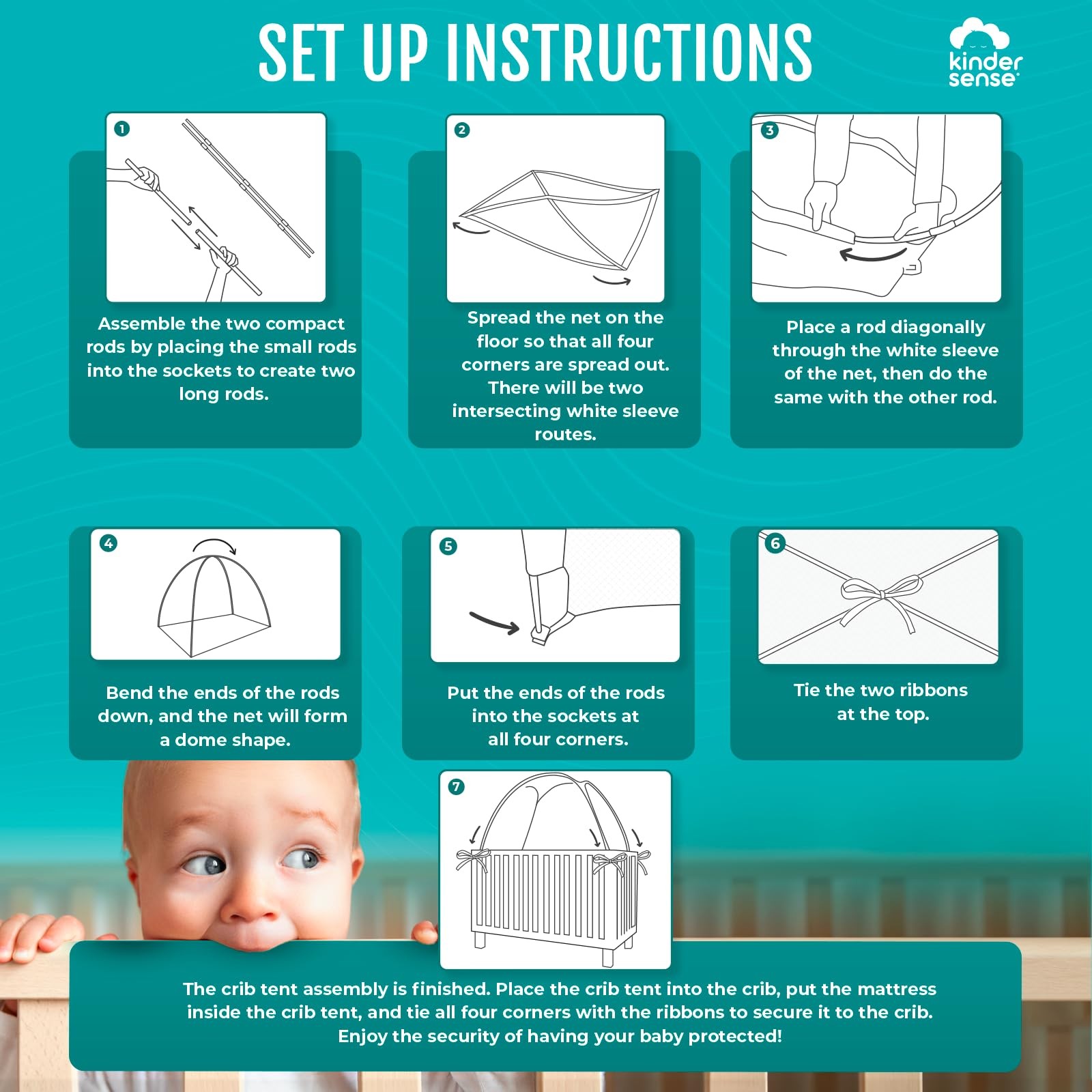 SET UP INSTRUCTIONS

kinder sense

1

Assemble the two compact rods by placing the small rods into the sockets to create two long rods.

2

Spread the net on the floor so that all four corners are spread out. There will be two intersecting white sleeve routes.

3

Place a rod diagonally through the white sleeve of the net, then do the same with the other rod.

4

Bend the ends of the rods down, and the net will form a dome shape.

5

Put the ends of the rods into the sockets at all four corners.

6

Tie the two ribbons at the top.

7

The crib tent assembly is finished. Place the crib tent into the crib, put the mattress inside the crib tent, and tie all four corners with the ribbons to secure it to the crib. Enjoy the security of having your baby protected!