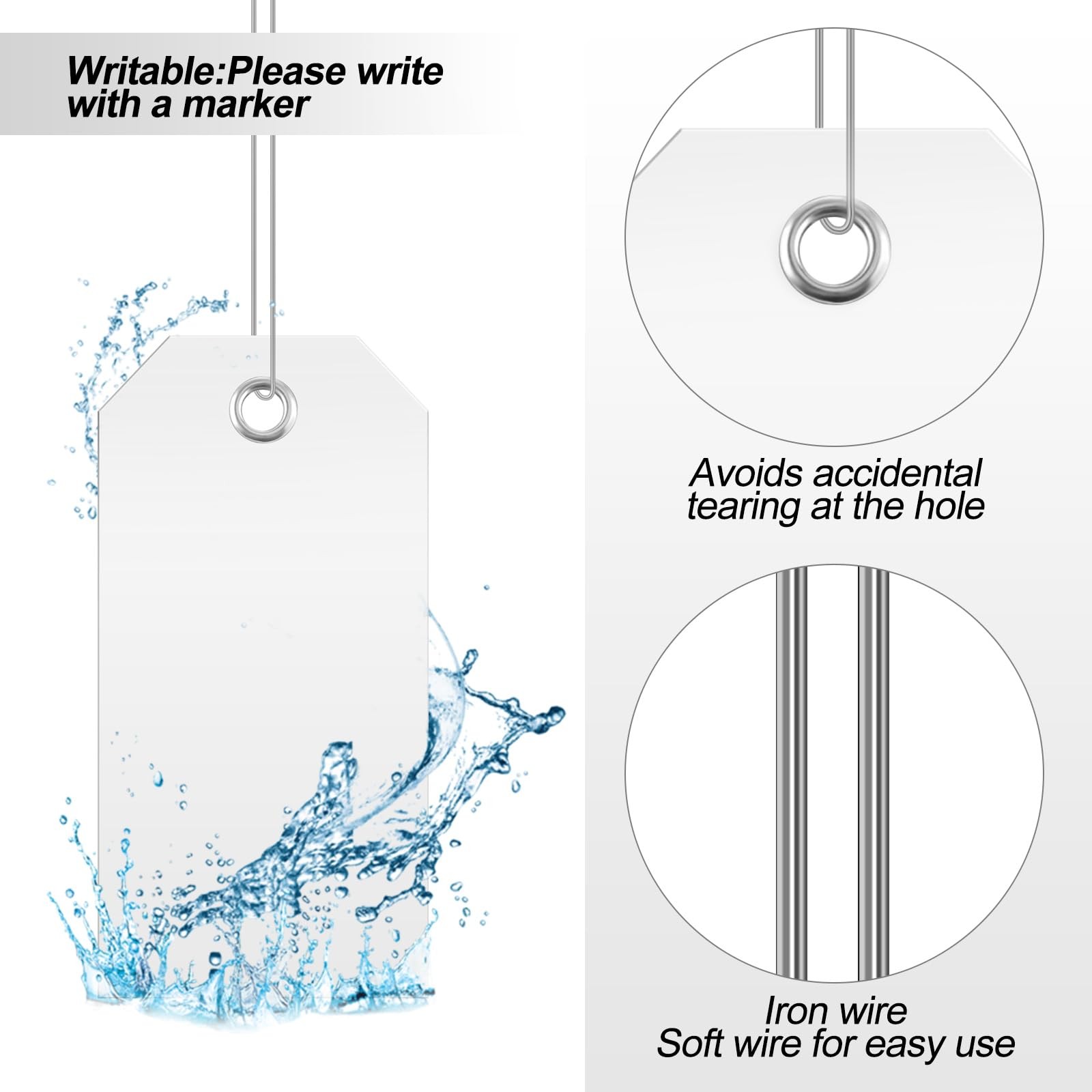 Writable:Please write with a marker

Avoids accidental tearing at the hole

Iron wire
Soft wire for easy use