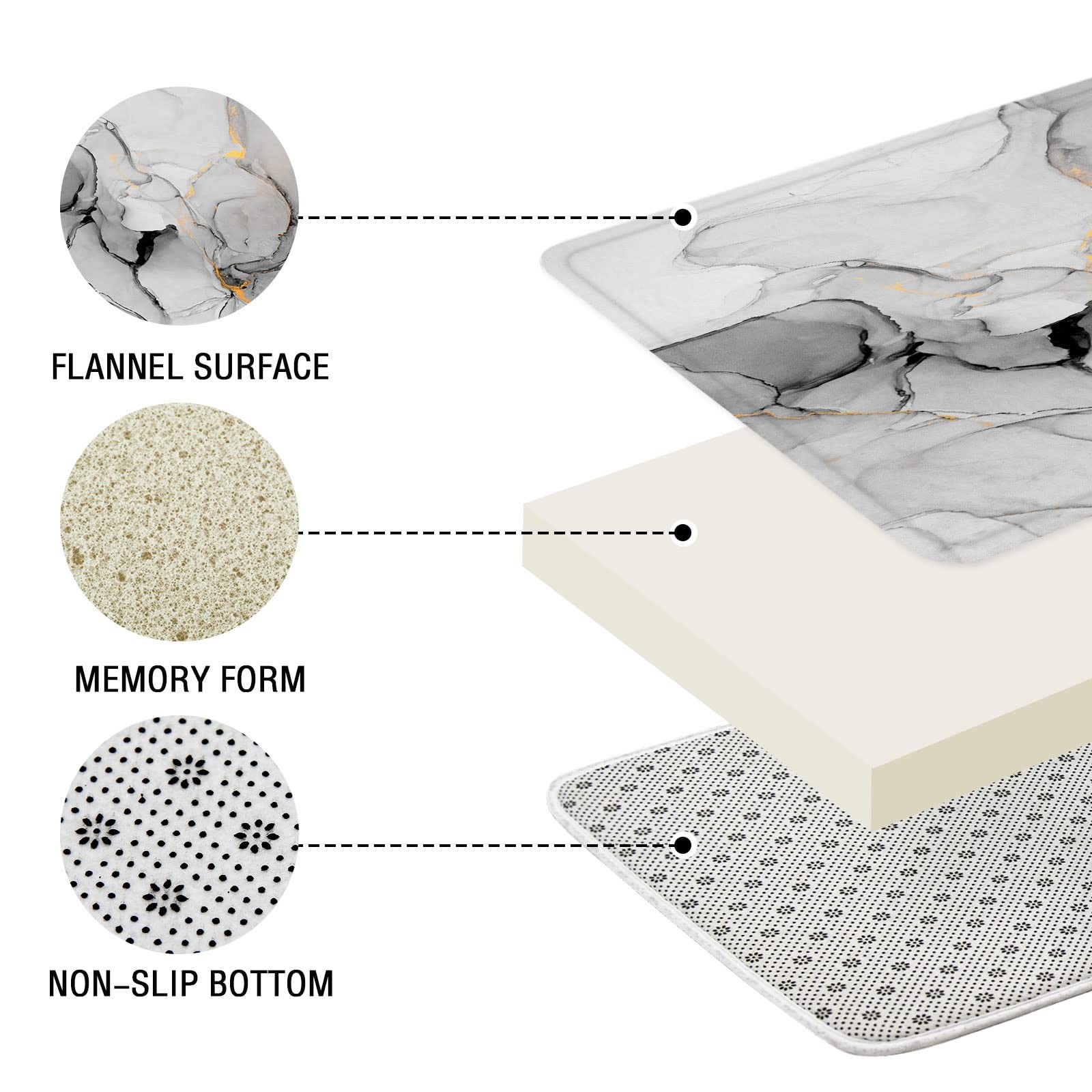 FLANNEL SURFACE

MEMORY FORM

NON–SLIP BOTTOM