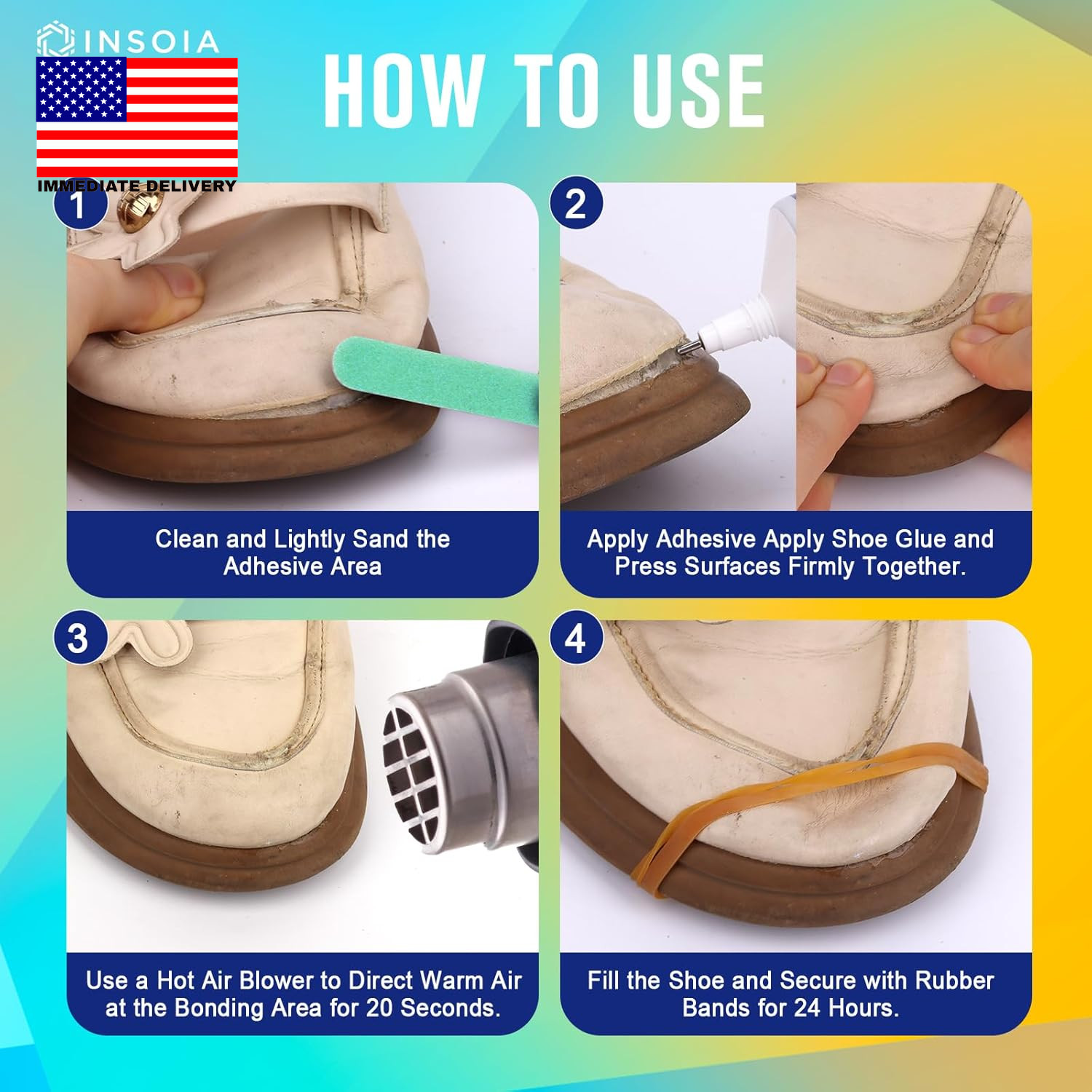 INSOIA

IMMEDIATE DELIVERY

HOW TO USE

1

Clean and Lightly Sand the Adhesive Area

2

Apply Adhesive Apply Shoe Glue and Press Surfaces Firmly Together.

3

Use a Hot Air Blower to Direct Warm Air at the Bonding Area for 20 Seconds.

4

Fill the Shoe and Secure with Rubber Bands for 24 Hours.