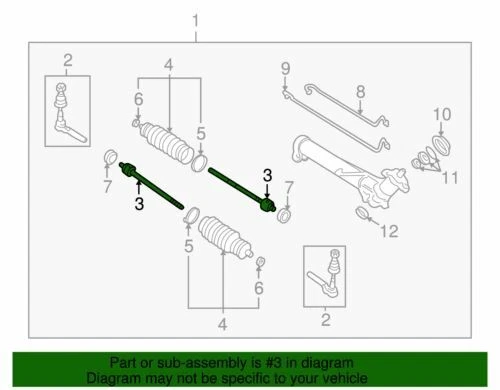 1
2
4
6
5
9
8
10
11
7
3
3
7
12
5
6
4
2

Part or sub-assembly is #3 in diagram
Diagram may not be specific to your vehicle