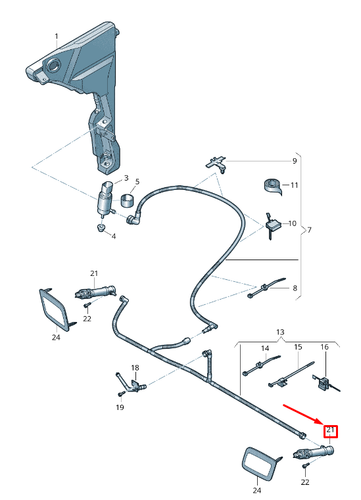 1
3
5
4
9
11
10
7
8
21
22
24
13
14
15
16
18
19
21
22
24