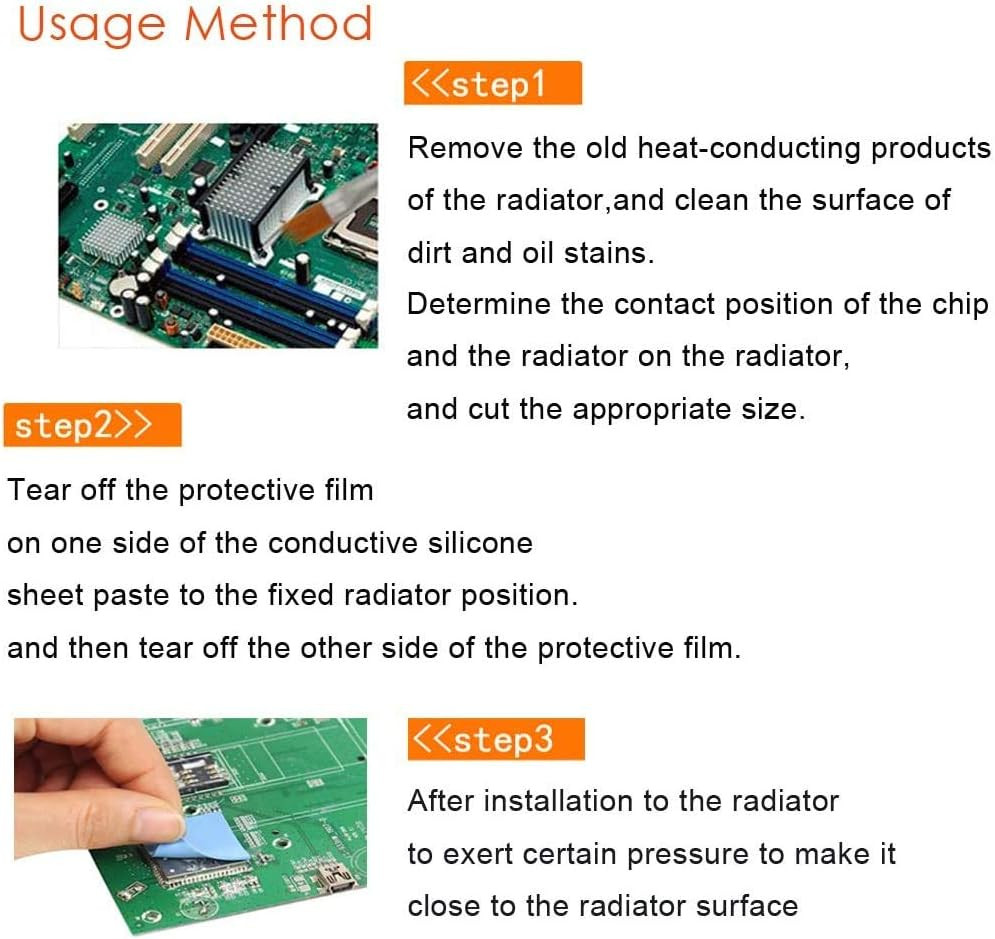 Usage Method

<<step1

Remove the old heat-conducting products of the radiator,and clean the surface of dirt and oil stains.
Determine the contact position of the chip and the radiator on the radiator,
and cut the appropriate size.

step2>>

Tear off the protective film
on one side of the conductive silicone
sheet paste to the fixed radiator position.
and then tear off the other side of the protective film.

<<step3

After installation to the radiator
to exert certain pressure to make it
close to the radiator surface