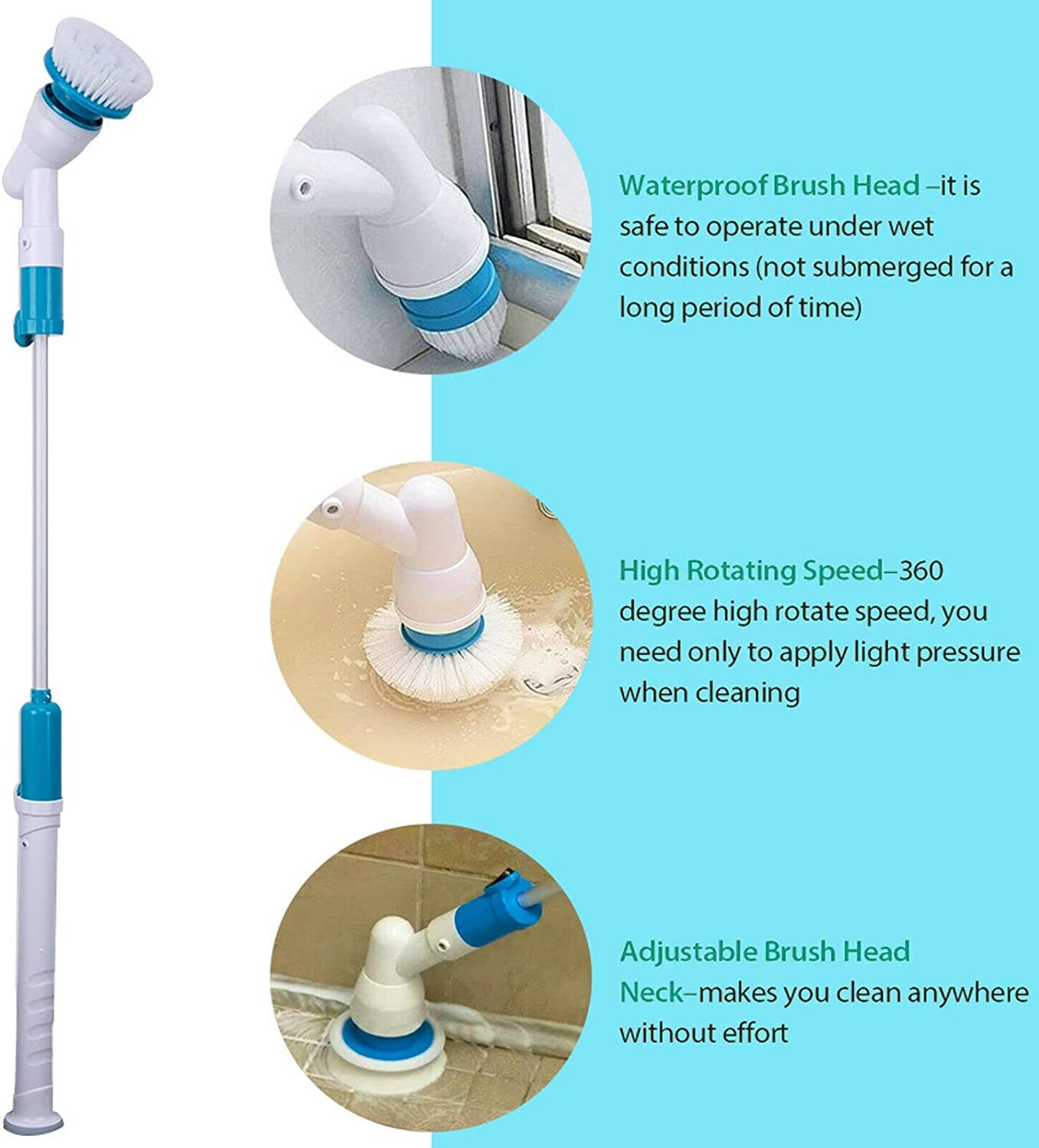 Waterproof Brush Head –it is safe to operate under wet conditions (not submerged for a long period of time)

High Rotating Speed–360 degree high rotate speed, you need only to apply light pressure when cleaning

Adjustable Brush Head Neck–makes you clean anywhere without effort