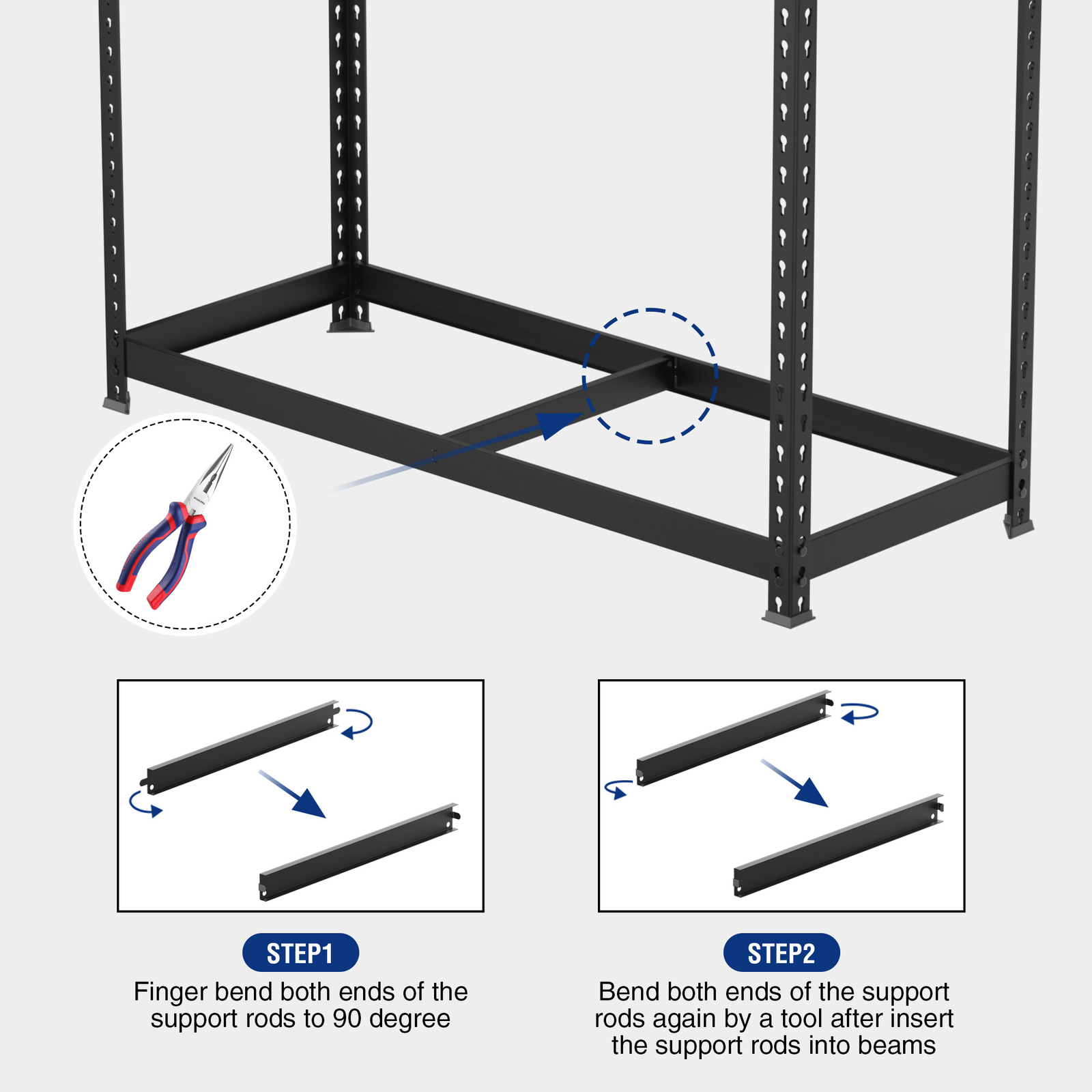 STEP1
Finger bend both ends of the support rods to 90 degree

STEP2
Bend both ends of the support rods again by a tool after insert the support rods into beams