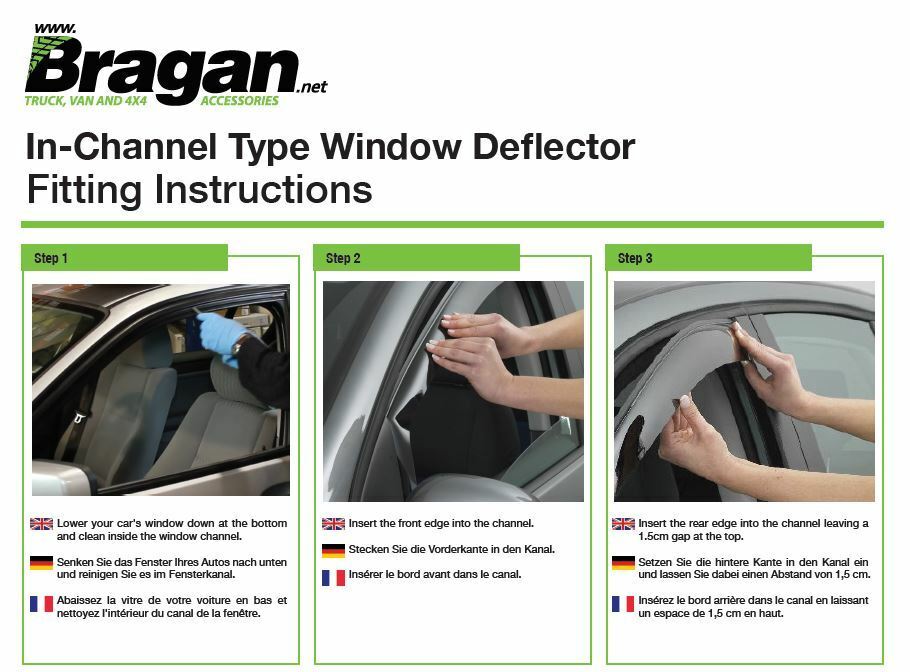 www.
Bragan.net
TRUCK, VAN AND 4X4 ACCESSORIES

In-Channel Type Window Deflector
Fitting Instructions

Step 1

Lower your car's window down at the bottom and clean inside the window channel.

Senken Sie das Fenster Ihres Autos nach unten und reinigen Sie es im Fensterkanal.

Abaissez la vitre de votre voiture en bas et nettoyez l'intérieur du canal de la fenêtre.

Step 2

Insert the front edge into the channel.

Stecken Sie die Vorderkante in den Kanal.

Insérer le bord avant dans le canal.

Step 3

Insert the rear edge into the channel leaving a 1.5cm gap at the top.

Setzen Sie die hintere Kante in den Kanal ein und lassen Sie dabei einen Abstand von 1,5 cm.

Insérez le bord arrière dans le canal en laissant un espace de 1,5 cm en haut.