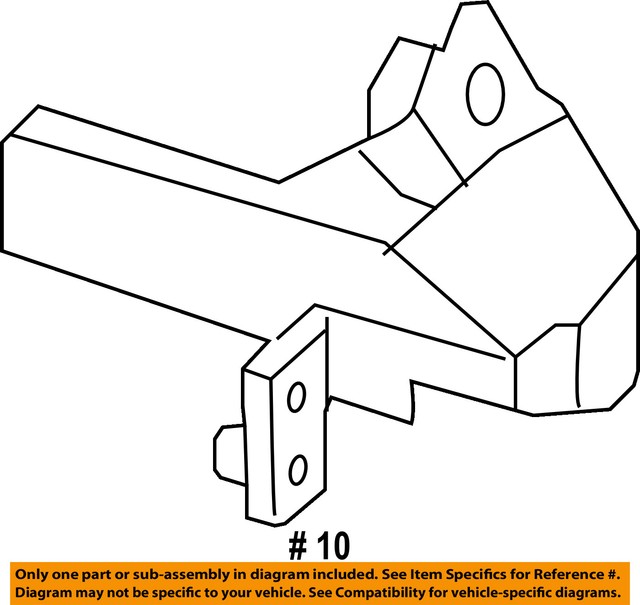 # 10

Only one part or sub-assembly in diagram included. See Item Specifics for Reference #.
Diagram may not be specific to your vehicle. See Compatibility for vehicle-specific diagrams.