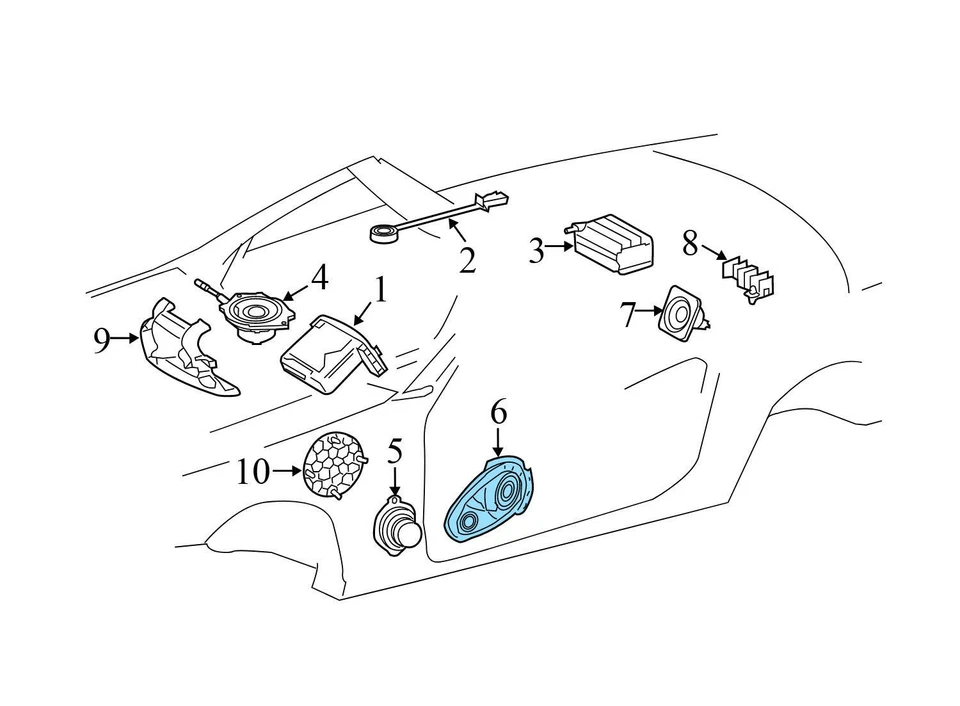 2
3
8
4
1
7
9
6
10
5