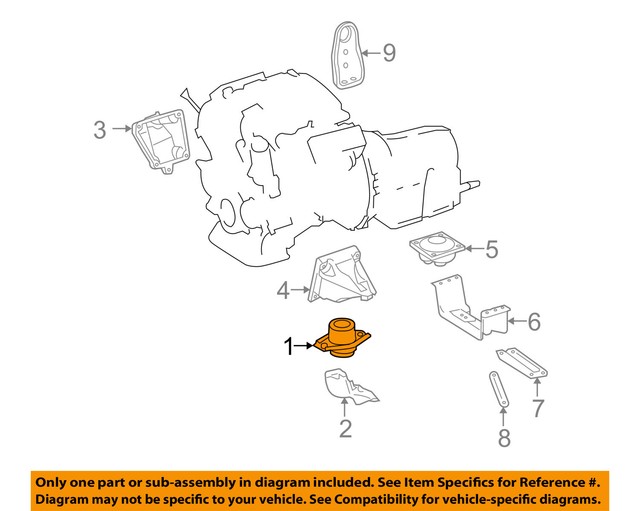 9
3
5
4
6
1
7
2
8

Only one part or sub-assembly in diagram included. See Item Specifics for Reference #. Diagram may not be specific to your vehicle. See Compatibility for vehicle-specific diagrams.