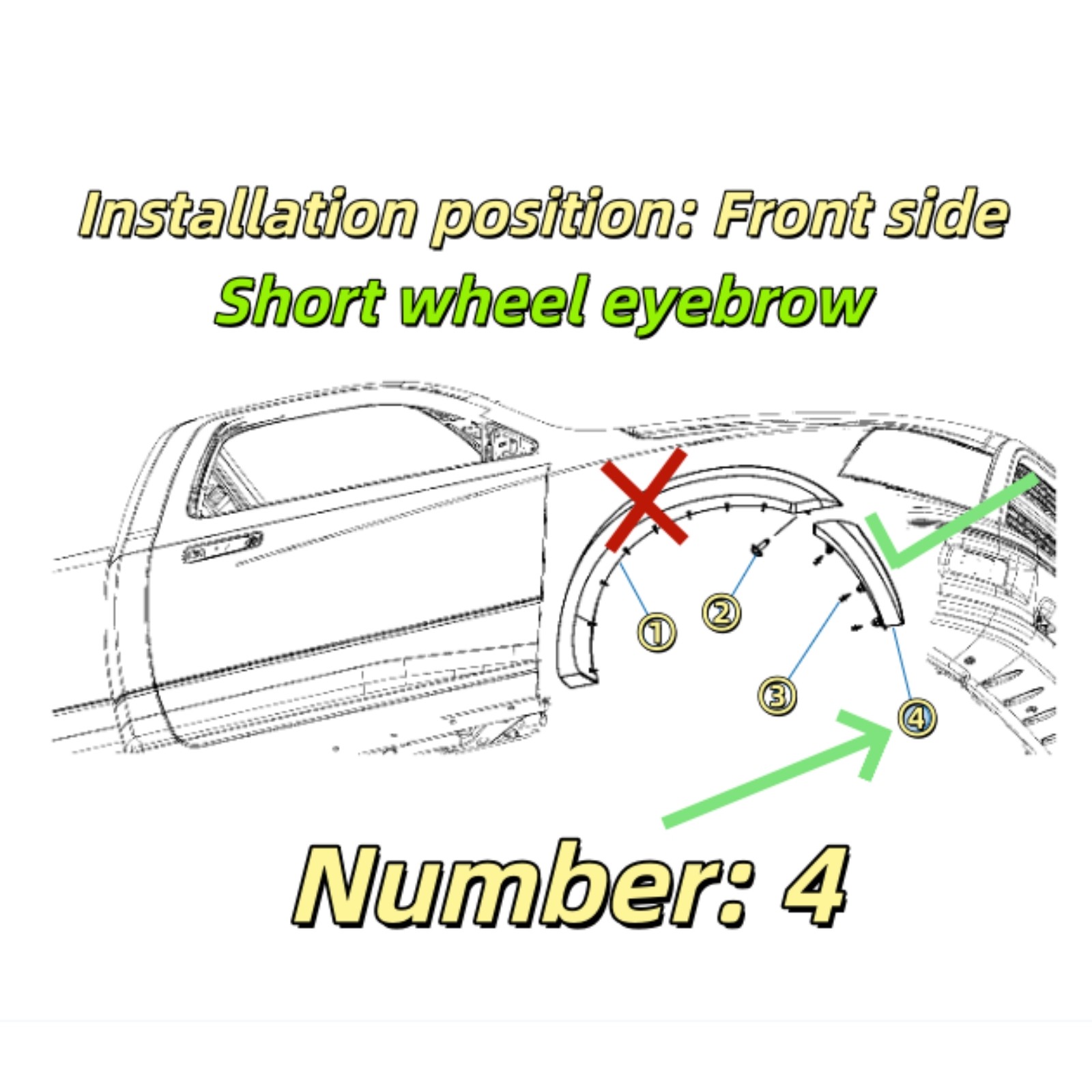 Installation position: Front side
Short wheel eyebrow

①
②
③
④

Number: 4