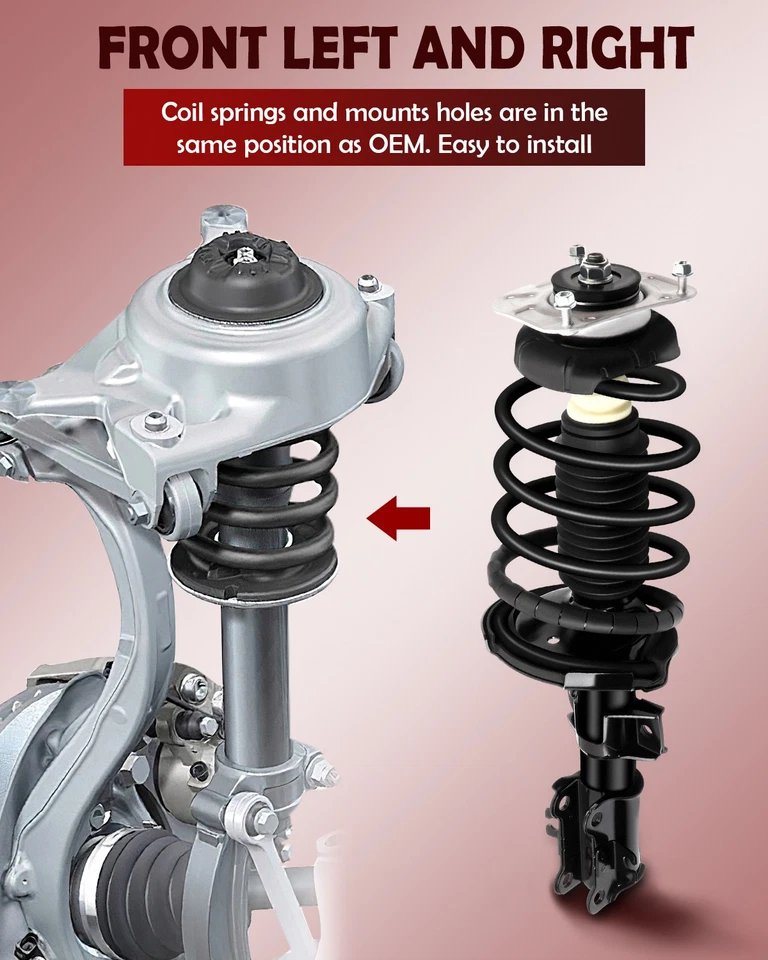 FRONT LEFT AND RIGHT

Coil springs and mounts holes are in the same position as OEM. Easy to install