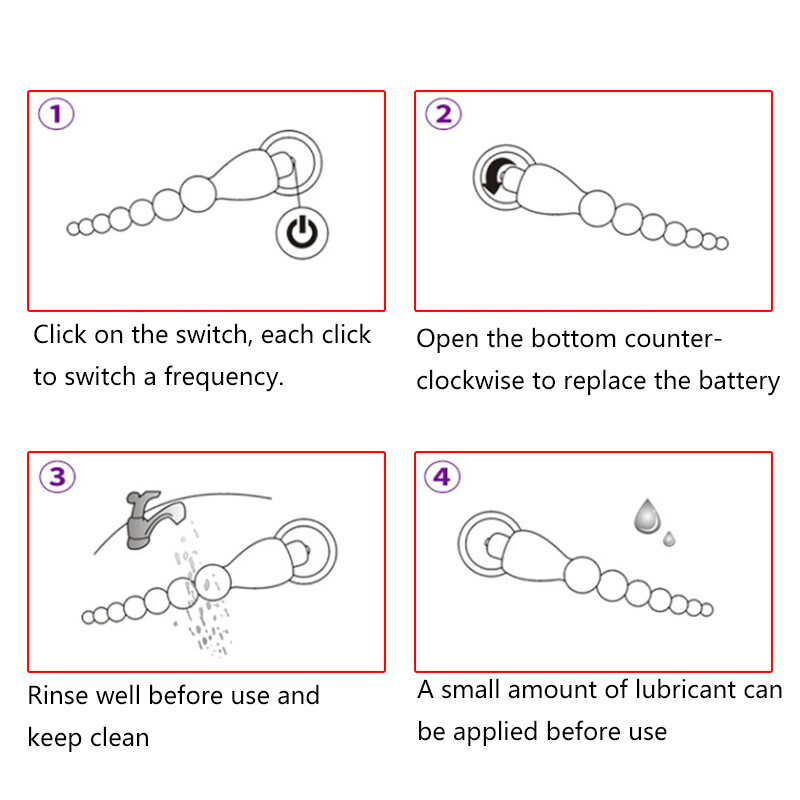 ①

Click on the switch, each click to switch a frequency.

②

Open the bottom counter-clockwise to replace the battery

③

Rinse well before use and keep clean

④

A small amount of lubricant can be applied before use