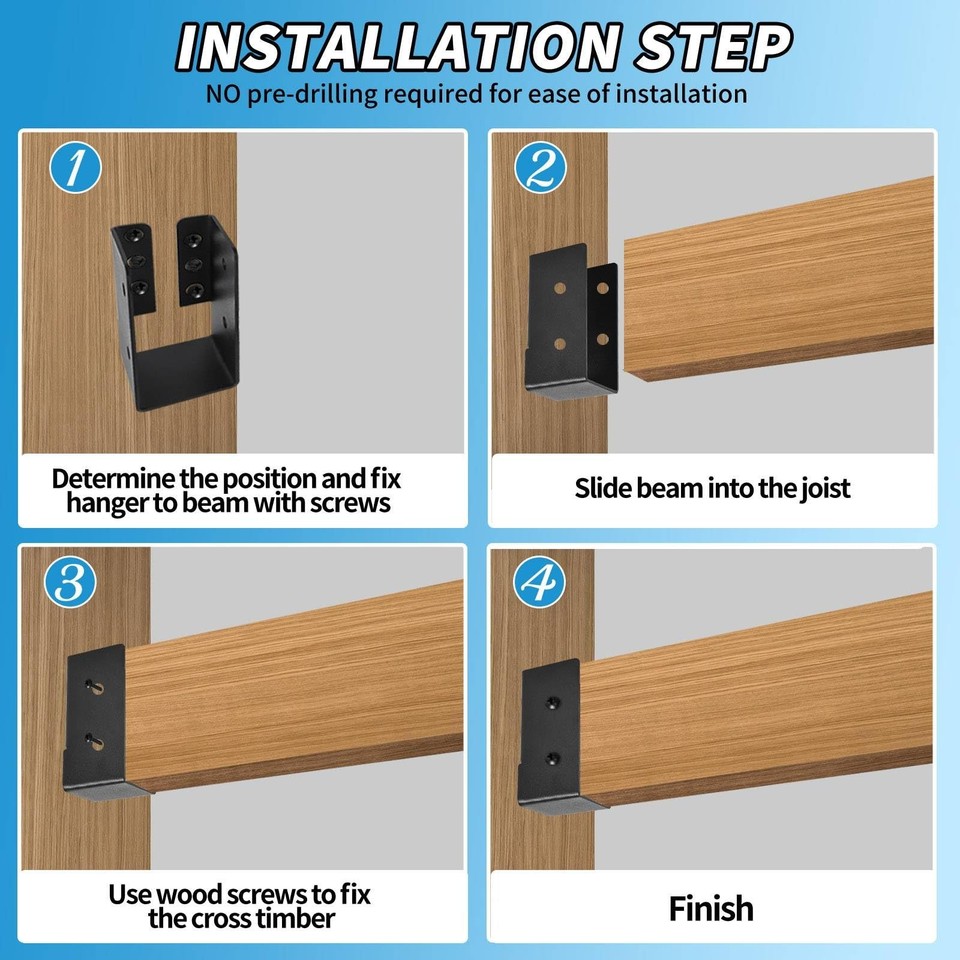 INSTALLATION STEP
NO pre-drilling required for ease of installation

1
Determine the position and fix hanger to beam with screws

2
Slide beam into the joist

3
Use wood screws to fix the cross timber

4
Finish