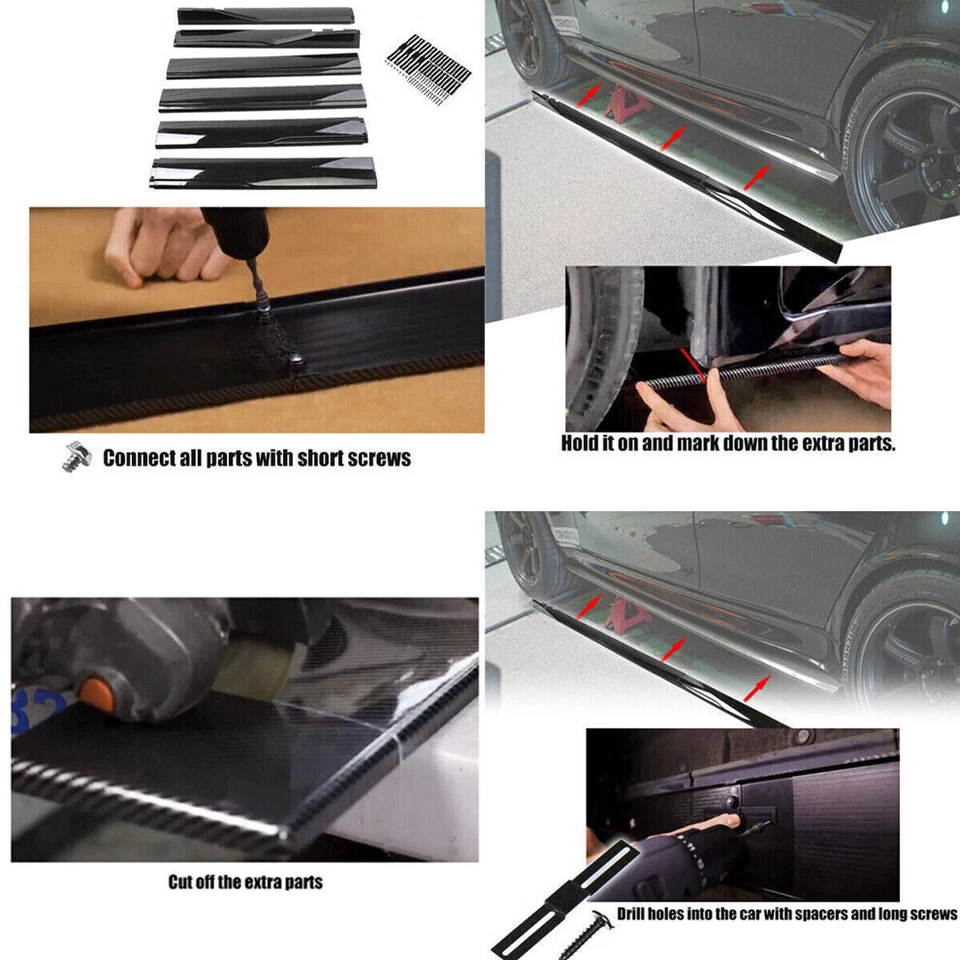 Connect all parts with short screws

Hold it on and mark down the extra parts.

Cut off the extra parts

Drill holes into the car with spacers and long screws