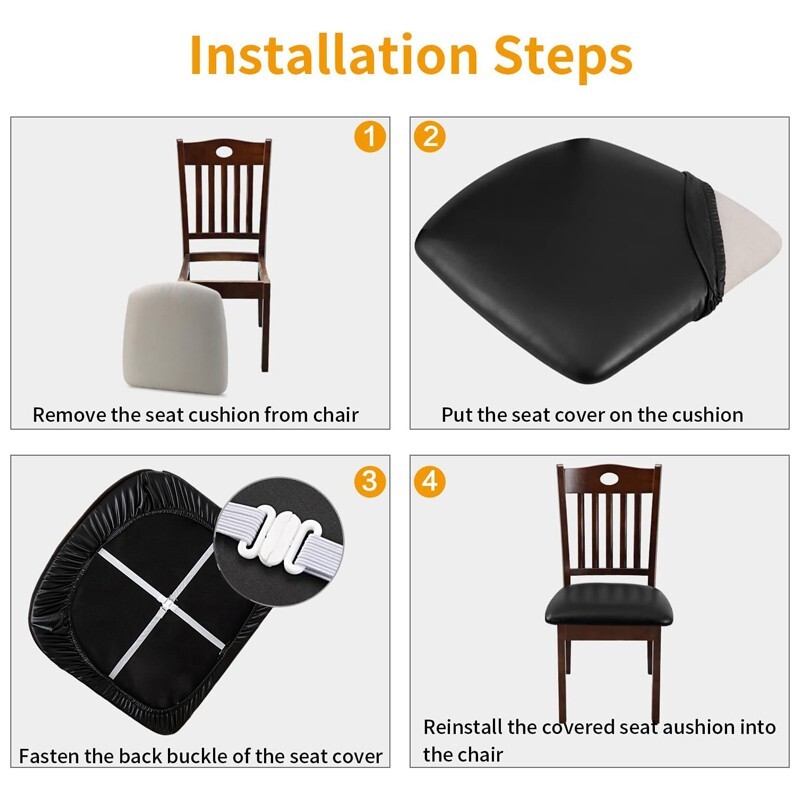 Installation Steps

1

Remove the seat cushion from chair

2

Put the seat cover on the cushion

3

Fasten the back buckle of the seat cover

4

Reinstall the covered seat aushion into the chair