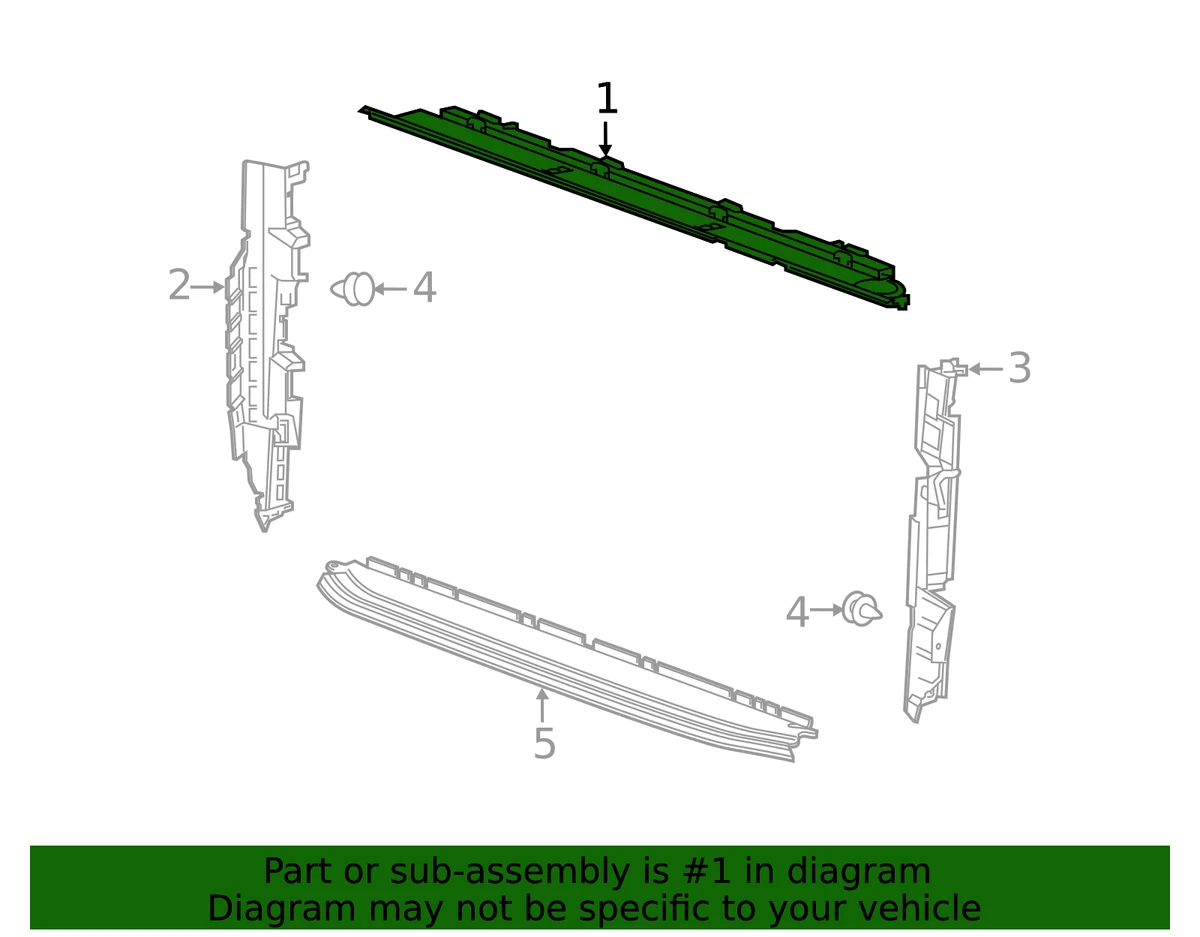 1
2
4
3
4
5

Part or sub-assembly is #1 in diagram
Diagram may not be specific to your vehicle