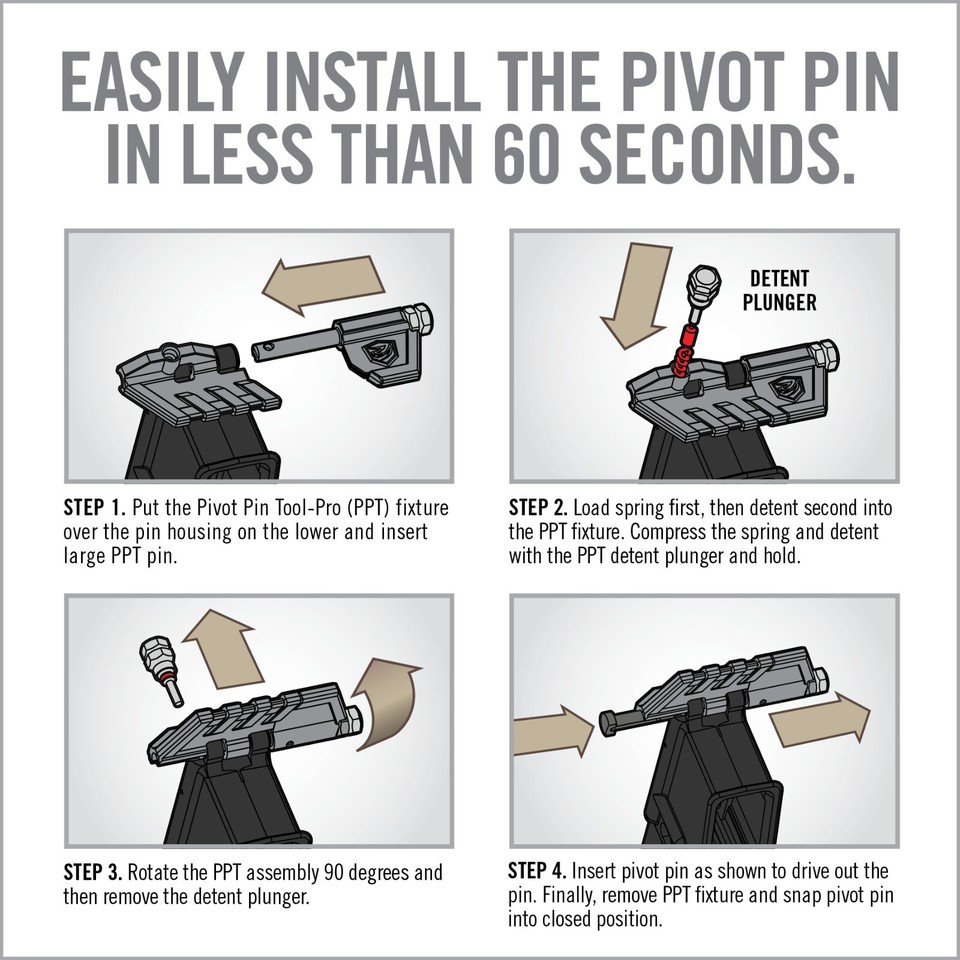 EASILY INSTALL THE PIVOT PIN IN LESS THAN 60 SECONDS.

STEP 1. Put the Pivot Pin Tool-Pro (PPT) fixture over the pin housing on the lower and insert large PPT pin.

DETENT PLUNGER

STEP 2. Load spring first, then detent second into the PPT fixture. Compress the spring and detent with the PPT detent plunger and hold.

STEP 3. Rotate the PPT assembly 90 degrees and then remove the detent plunger.

STEP 4. Insert pivot pin as shown to drive out the pin. Finally, remove PPT fixture and snap pivot pin into closed position.