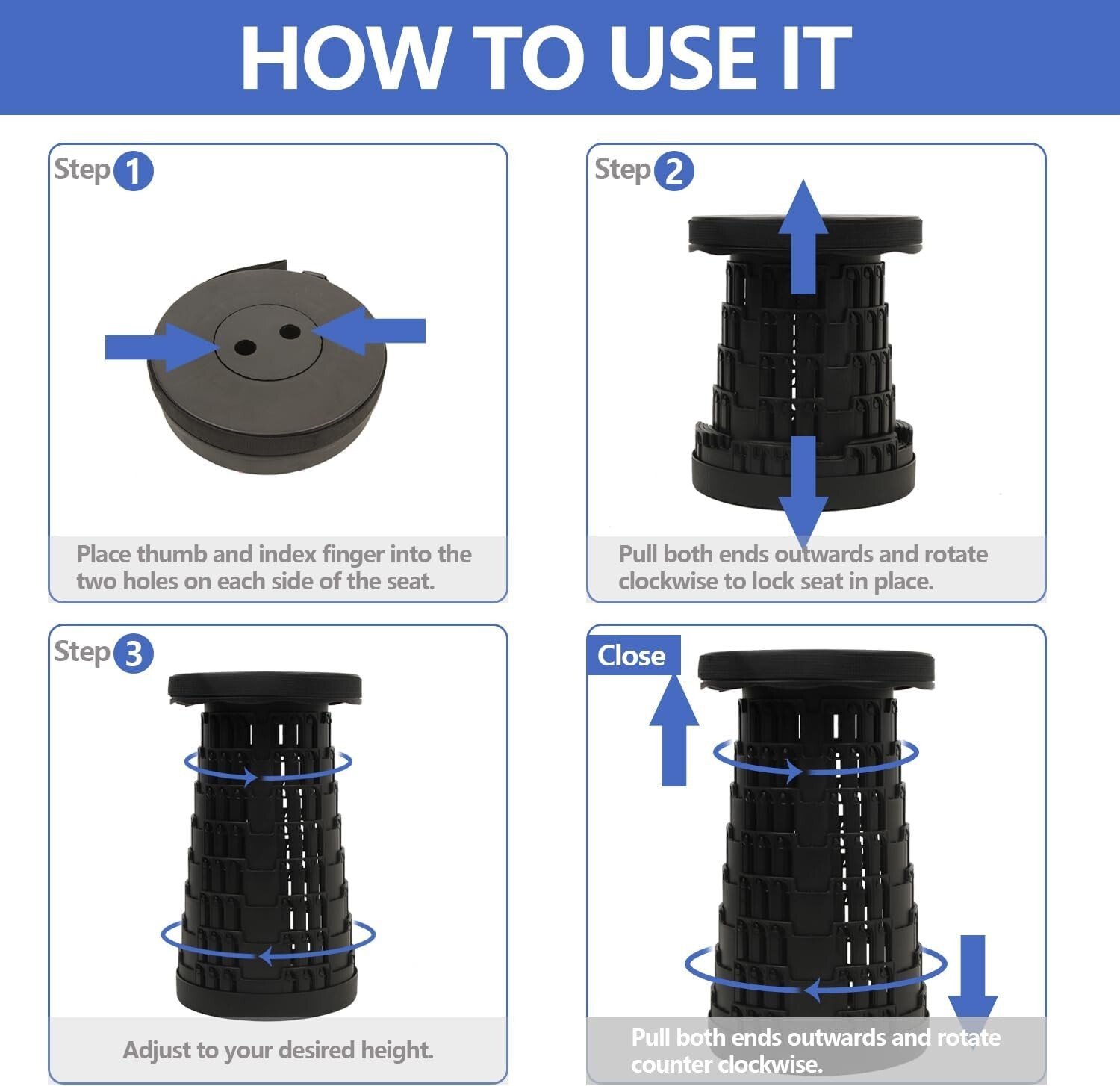 HOW TO USE IT

Step 1

Place thumb and index finger into the two holes on each side of the seat.

Step 2

Pull both ends outwards and rotate clockwise to lock seat in place.

Step 3

Adjust to your desired height.

Close

Pull both ends outwards and rotate counter clockwise.