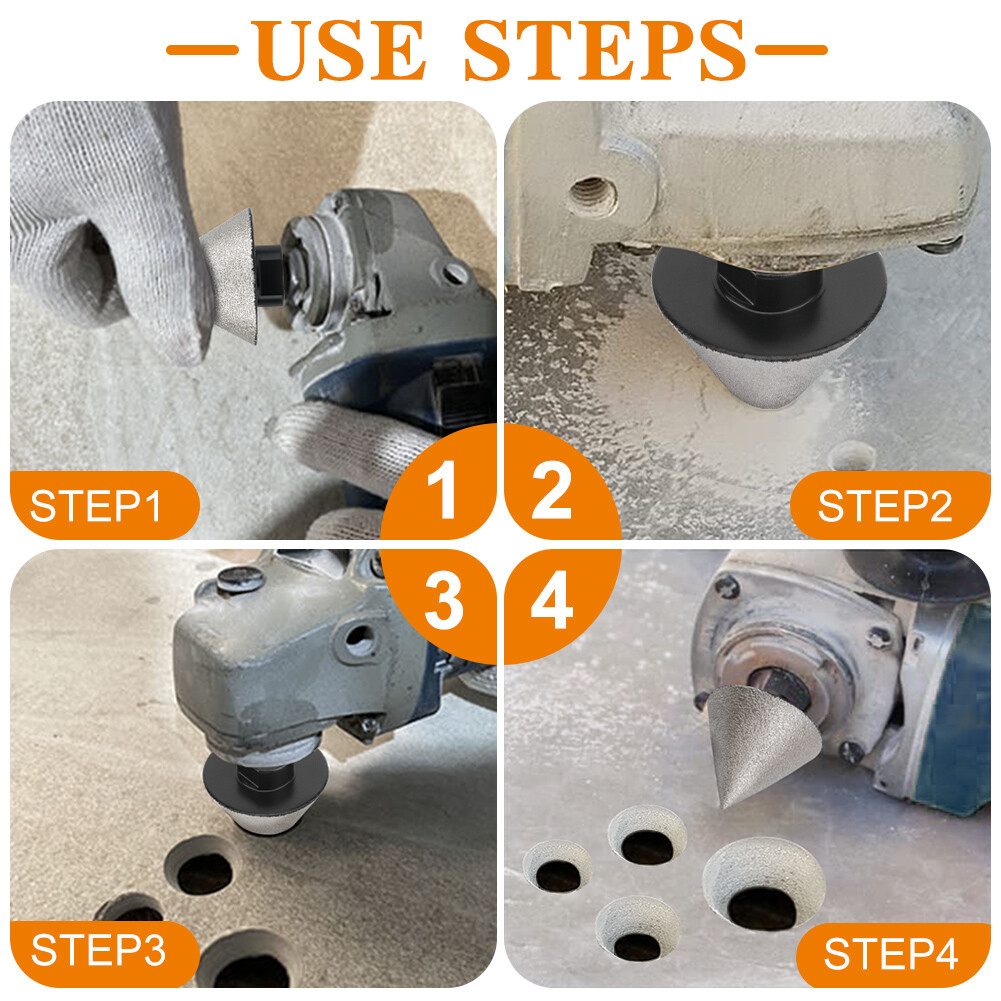 —USE STEPS—

STEP1

1

2

STEP2

3

4

STEP3

STEP4