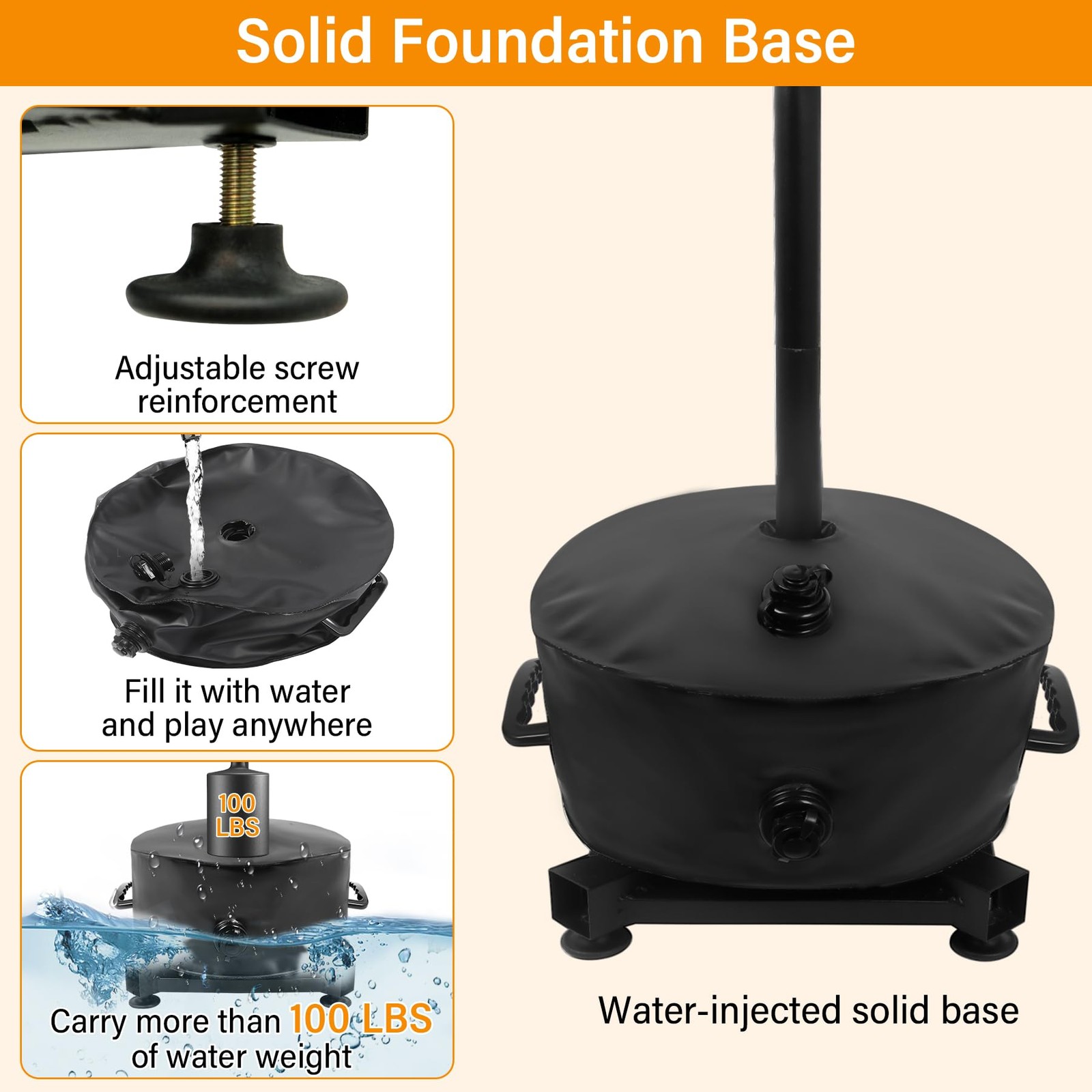 Solid Foundation Base

Adjustable screw reinforcement

Fill it with water and play anywhere

100 LBS

Carry more than 100 LBS of water weight

Water-injected solid base