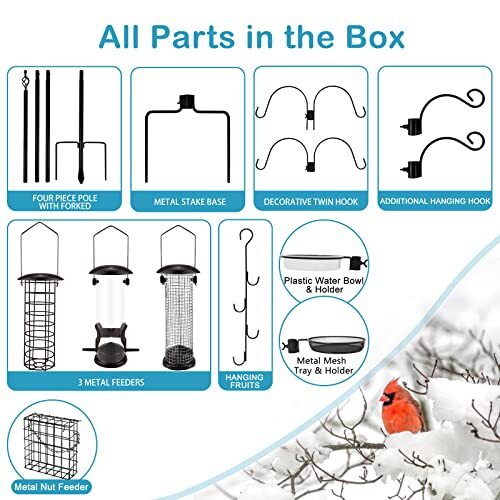 All Parts in the Box

FOUR PIECE POLE WITH FORKED

METAL STAKE BASE

DECORATIVE TWIN HOOK

ADDIITIONAL HANGING HOOK

3 METAL FEEDERS

HANGING FRUITS

Plastic Water Bowl & Holder

Metal Mesh Tray & Holder

Metal Nut Feeder