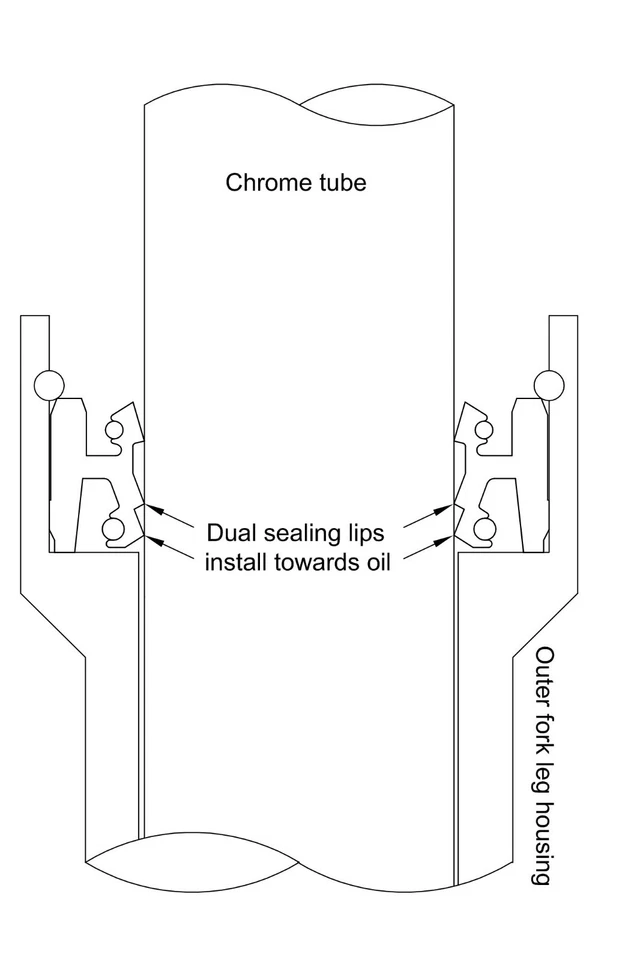 Chrome tube

Dual sealing lips
install towards oil

Outer fork leg housing