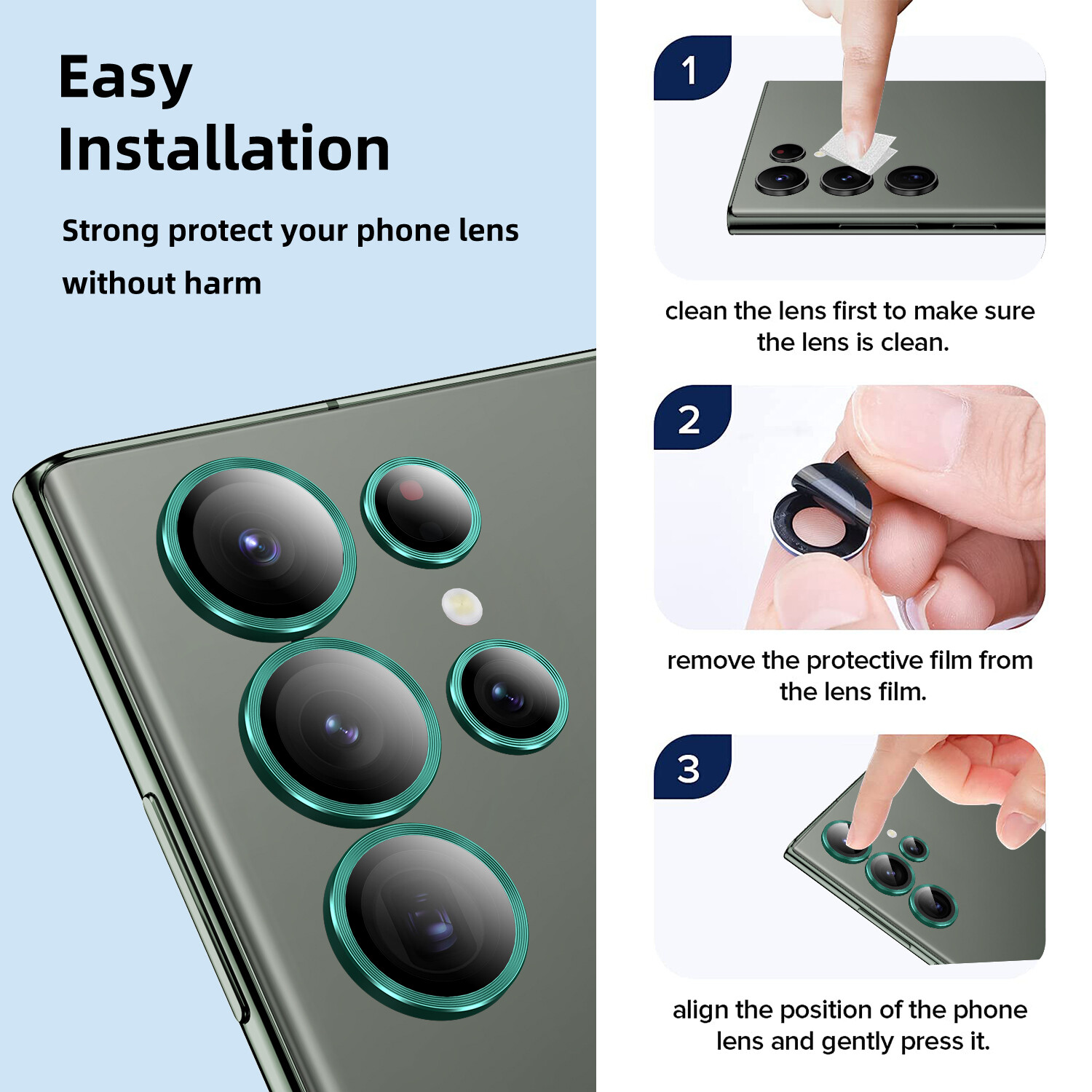 Easy Installation

Strong protect your phone lens without harm

1

clean the lens first to make sure the lens is clean.

2

remove the protective film from the lens film.

3

align the position of the phone lens and gently press it.