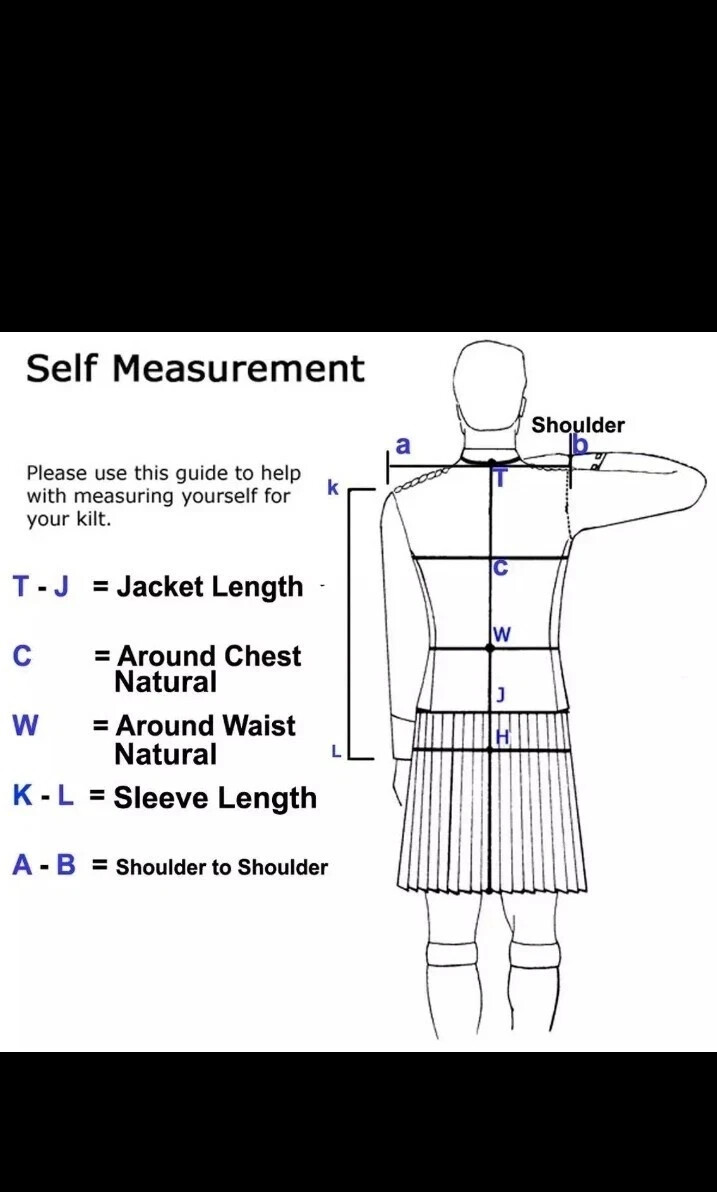 Self Measurement

Please use this guide to help with measuring yourself for your kilt.

T - J = Jacket Length

C = Around Chest Natural

W = Around Waist Natural

K - L = Sleeve Length

A - B = Shoulder to Shoulder

Shoulder
a
b
k
T
C
W
J
H
L