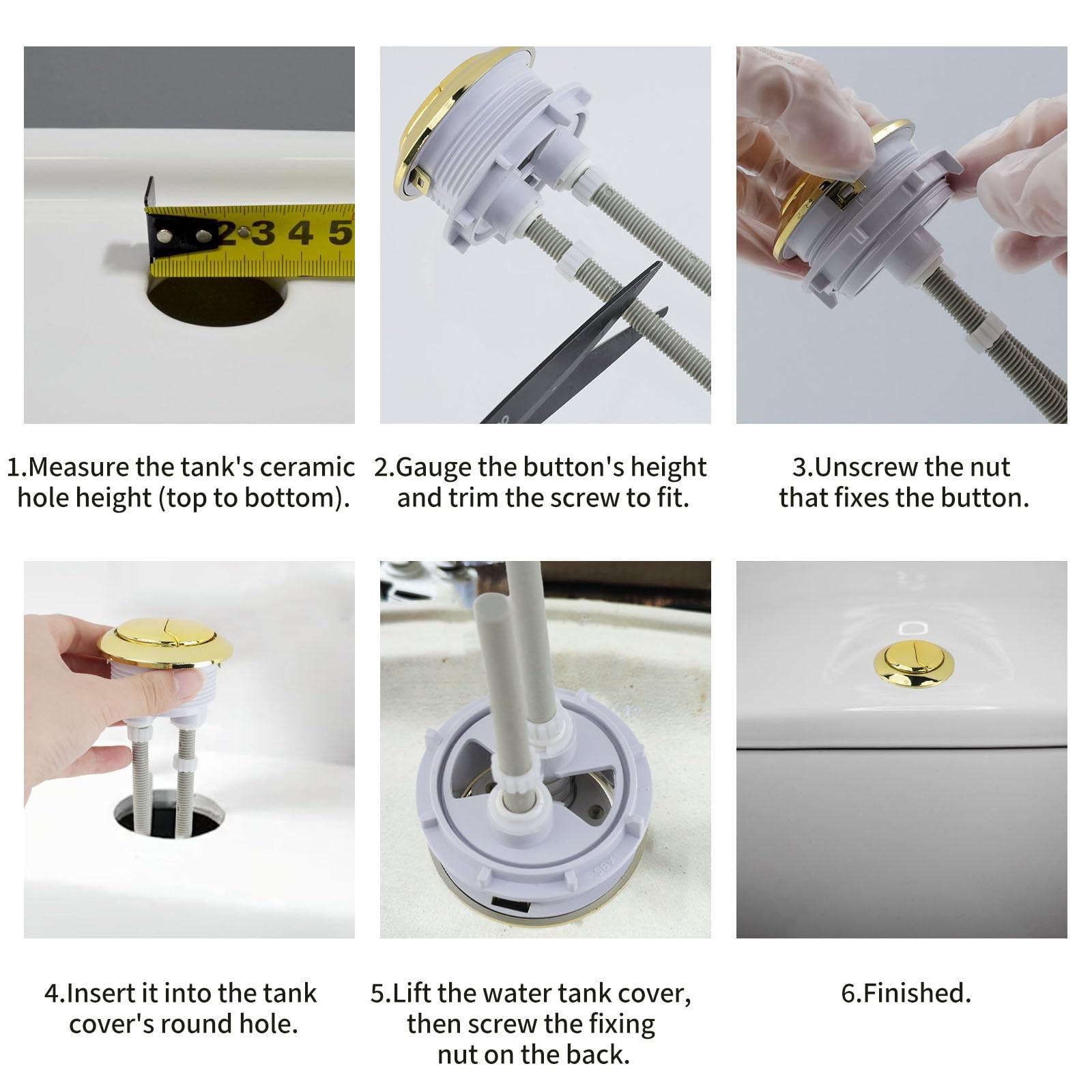 2 3 4 5

1.Measure the tank's ceramic hole height (top to bottom).

2.Gauge the button's height and trim the screw to fit.

3.Unscrew the nut that fixes the button.

ABS

4.Insert it into the tank cover's round hole.

5.Lift the water tank cover, then screw the fixing nut on the back.

6.Finished.