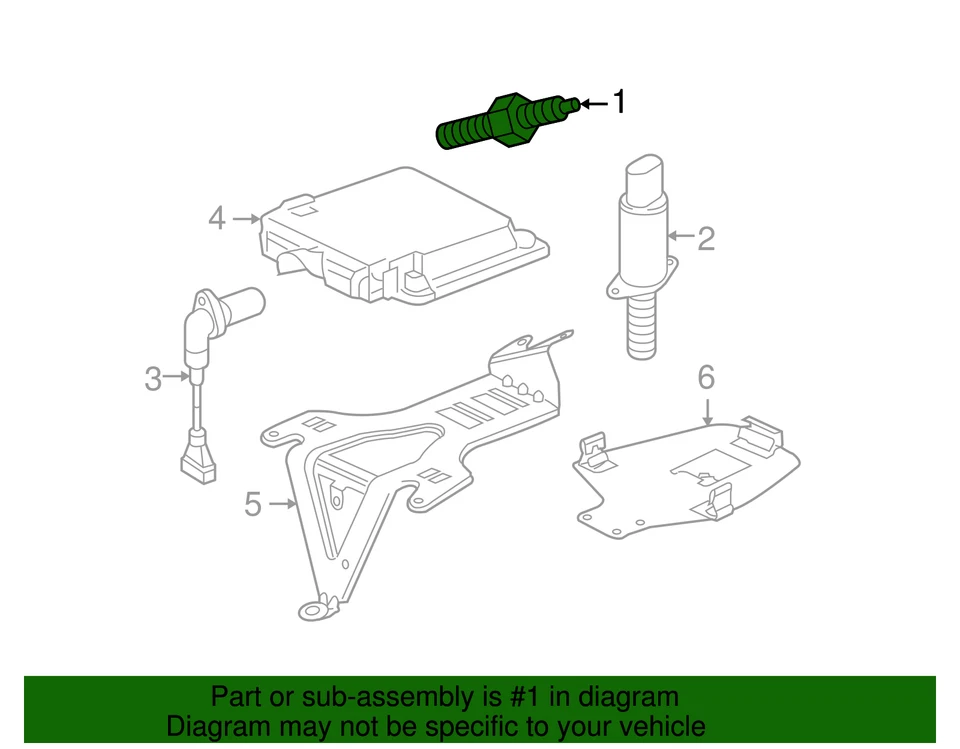 1
4
2
3
6
5

Part or sub-assembly is #1 in diagram
Diagram may not be specific to your vehicle