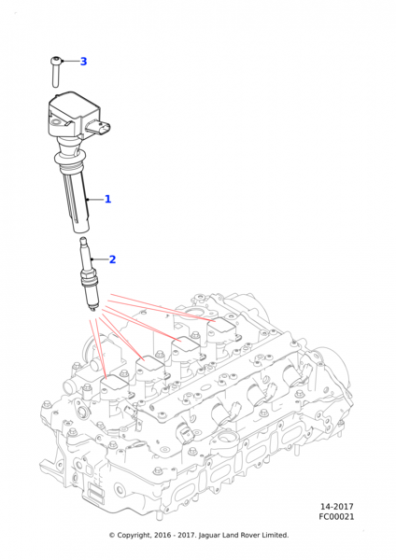 3

1

2

14-2017
FC00021

© Copyright, 2016 - 2017. Jaguar Land Rover Limited.